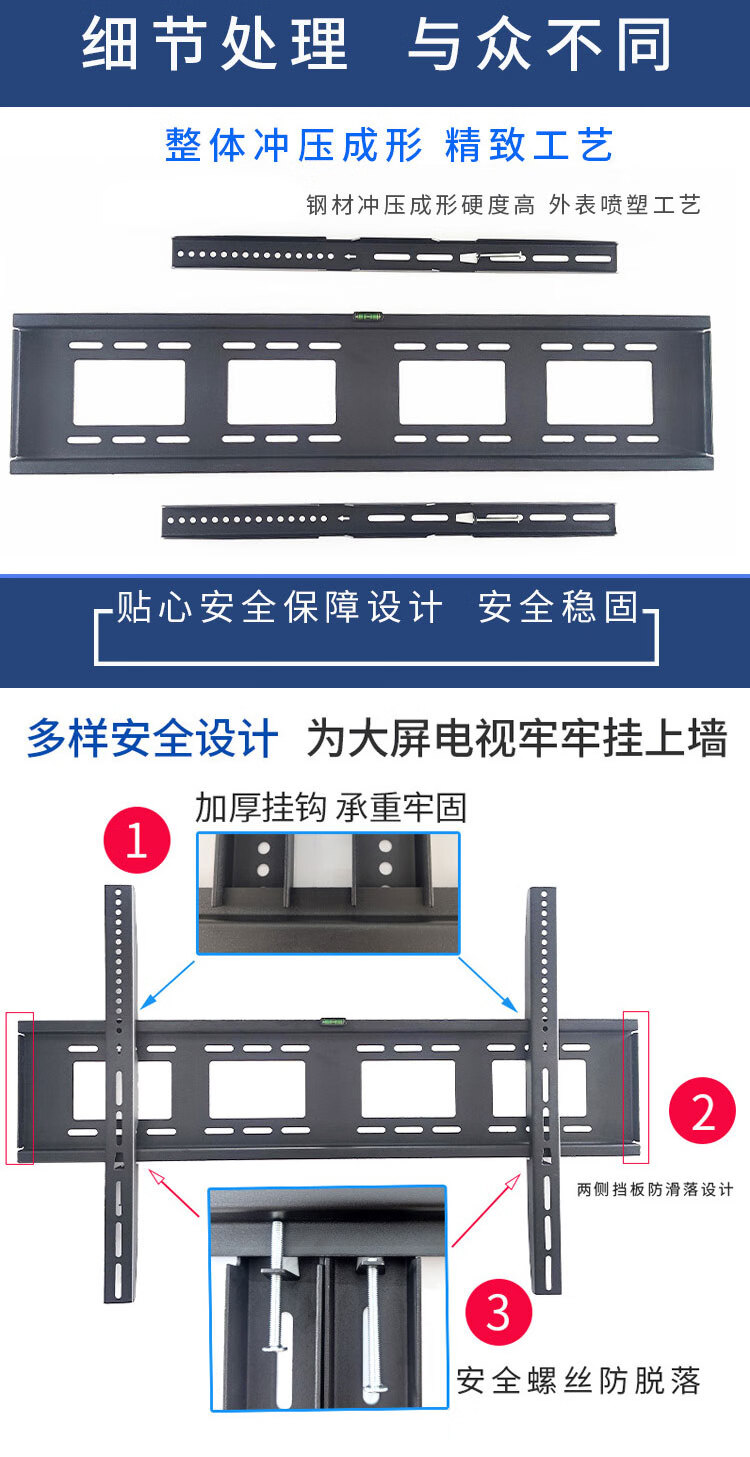 细节处理 与众不同

整体冲压成形 精致工艺

钢材冲压成形硬度高 外表喷塑工艺

贴心安全保障设计 安全稳固

多样安全设计 为大屏电视牢牢挂上墙

1

加厚挂钩 承重牢固

2

两侧挡板防滑落设计

3

安全螺丝防脱落