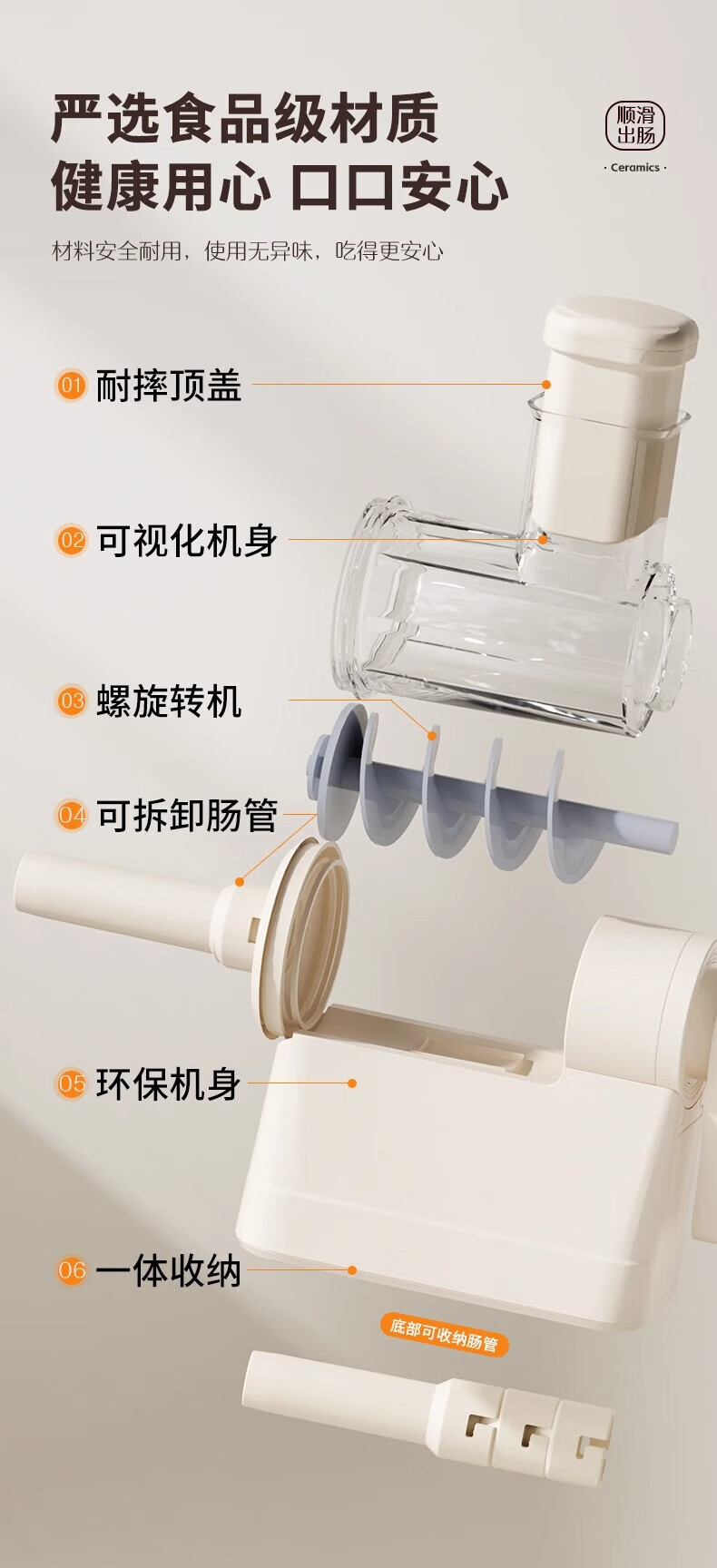 严选食品级材质
健康用心 口口安心

顺滑出肠
· Ceramics ·

材料安全耐用，使用无异味，吃得更安心

01 耐摔顶盖

02 可视化机身

03 螺旋转机

04 可拆卸肠管

05 环保机身

06 一体收纳

底部可收纳肠管