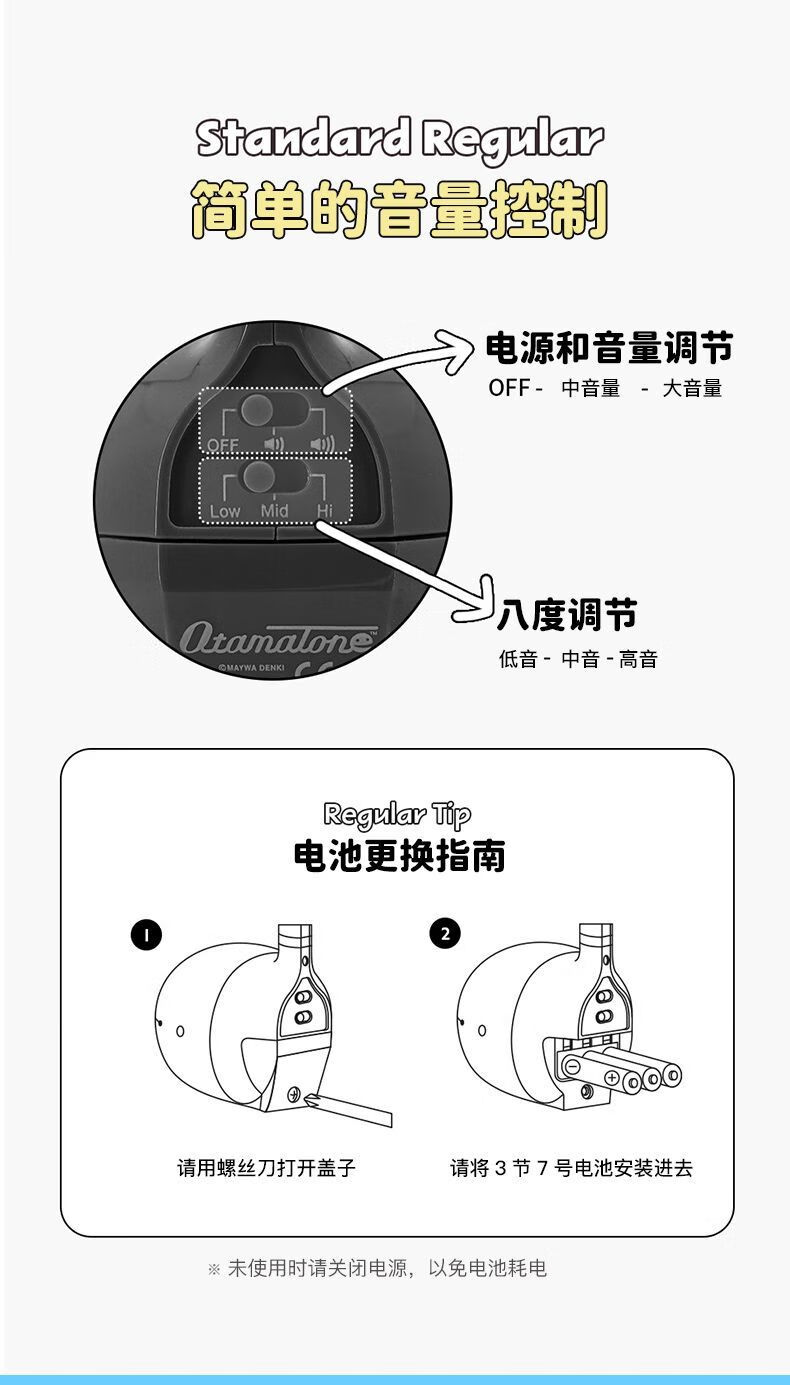 Standard Regular
简单的音量控制

电源和音量调节
OFF - 中音量 - 大音量

OFF
Low Mid Hi

八度调节
低音 - 中音 - 高音

Otamatone™
©MAYWA DENKI

Regular Tip
电池更换指南

1

2

请用螺丝刀打开盖子

请将 3 节 7 号电池安装进去

※ 未使用时请关闭电源，以免电池耗电