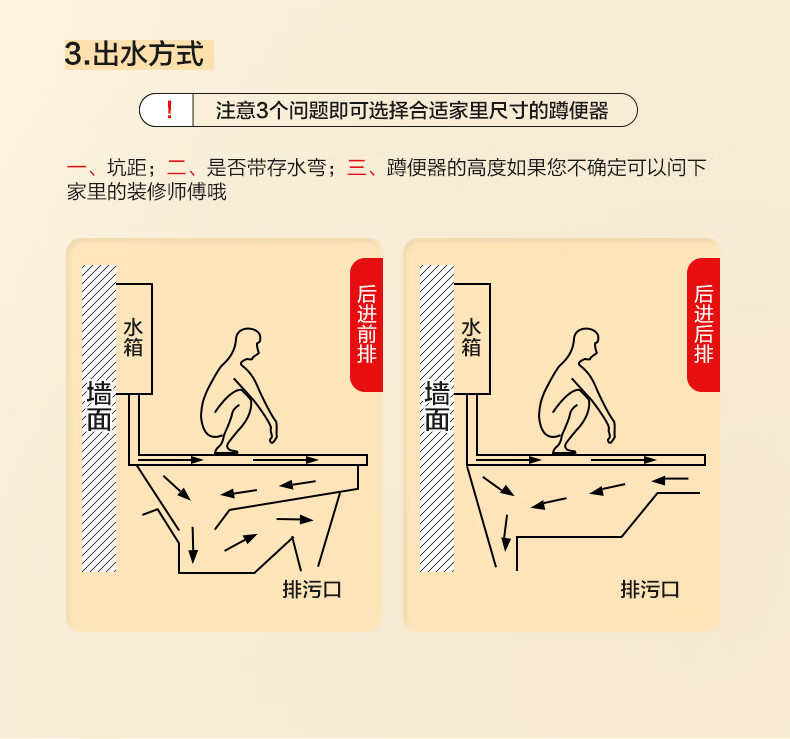 3.出水方式

! 注意3个问题即可选择合适家里尺寸的蹲便器

一、坑距；二、是否带存水弯；三、蹲便器的高度如果您不确定可以问下家里的装修师傅哦

墙面
水箱
后进前排
排污口

墙面
水箱
后进后排
排污口