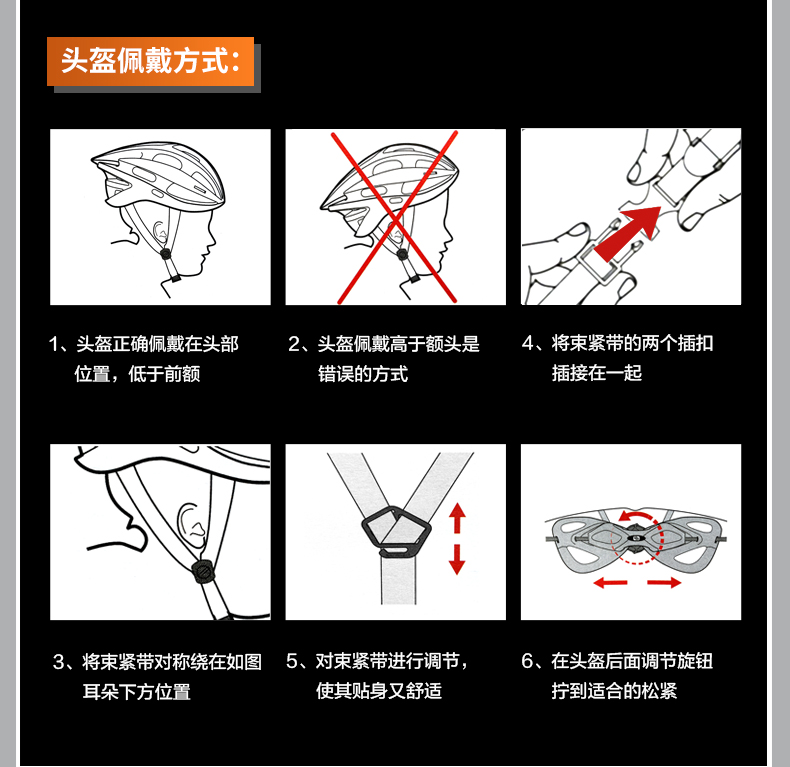 头盔佩戴方式：

1、头盔正确佩戴在头部位置，低于前额

2、头盔佩戴高于额头是错误的方式

4、将束紧带的两个插扣插接在一起

3、将束紧带对称绕在如图耳朵下方位置

5、对束紧带进行调节，使其贴身又舒适

6、在头盔后面调节旋钮拧到适合的松紧