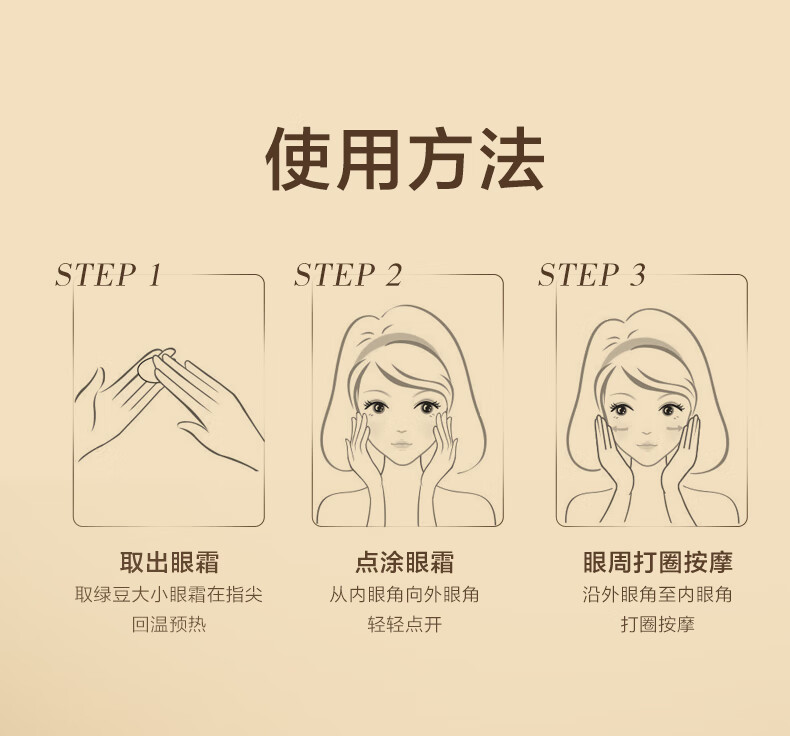 使用方法

STEP 1

取出眼霜
取绿豆大小眼霜在指尖
回温预热

STEP 2

点涂眼霜
从内眼角向外眼角
轻轻点开

STEP 3

眼周打圈按摩
沿外眼角至内眼角
打圈按摩