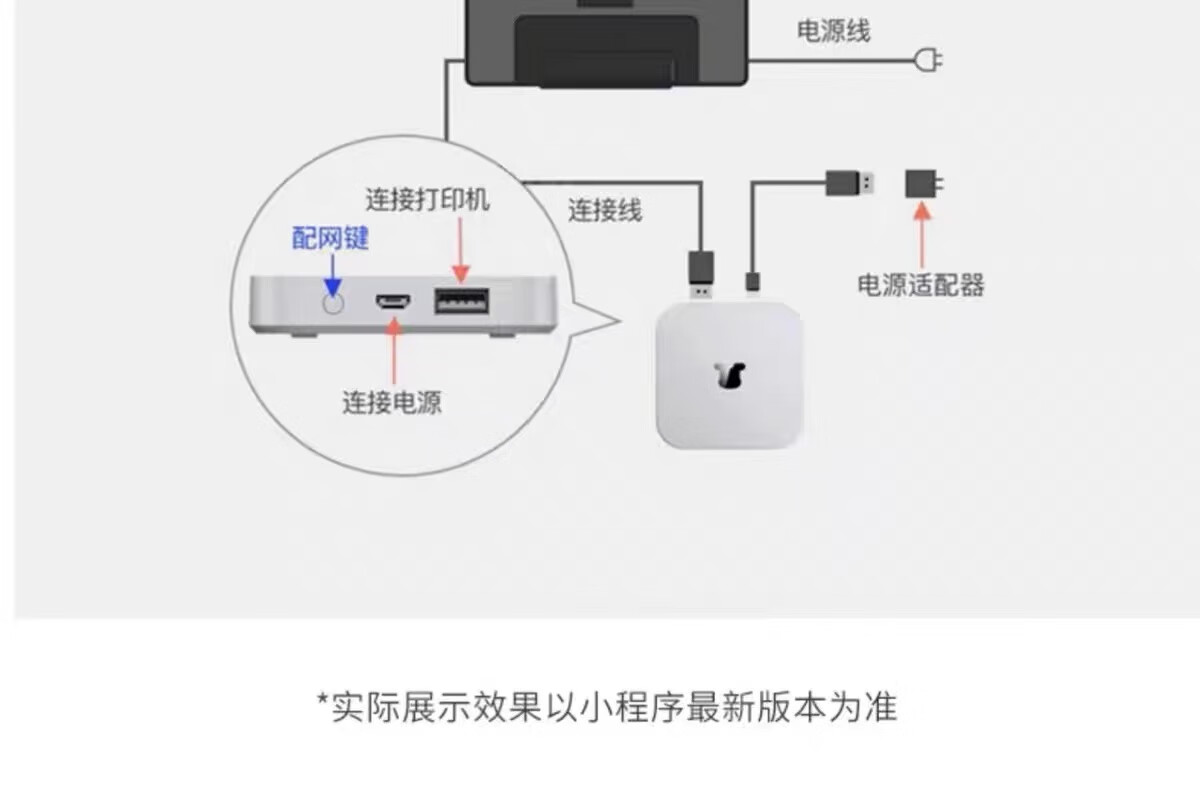 电源线

连接打印机

配网键

连接线

电源适配器

连接电源

*实际展示效果以小程序最新版本为准