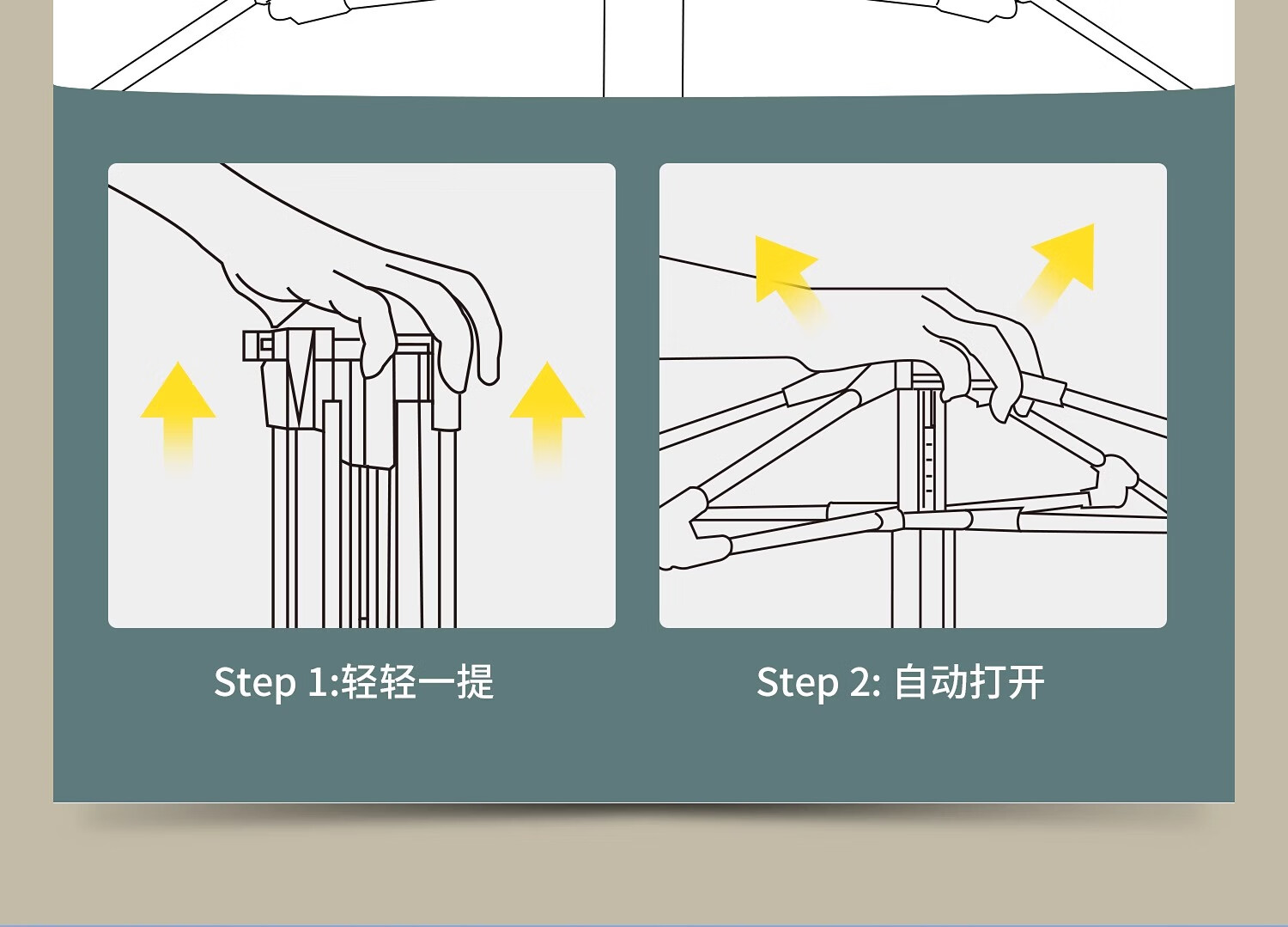 Step 1:轻轻一提

Step 2: 自动打开