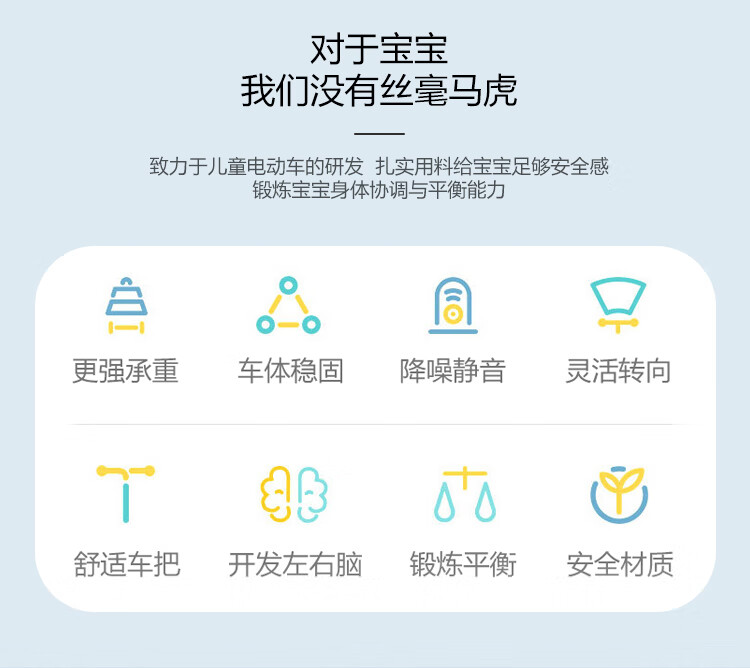 对于宝宝
我们没有丝毫马虎

致力于儿童电动车的研发 扎实用料给宝宝足够安全感
锻炼宝宝身体协调与平衡能力

更强承重

车体稳固

降噪静音

灵活转向

舒适车把

开发左右脑

锻炼平衡

安全材质