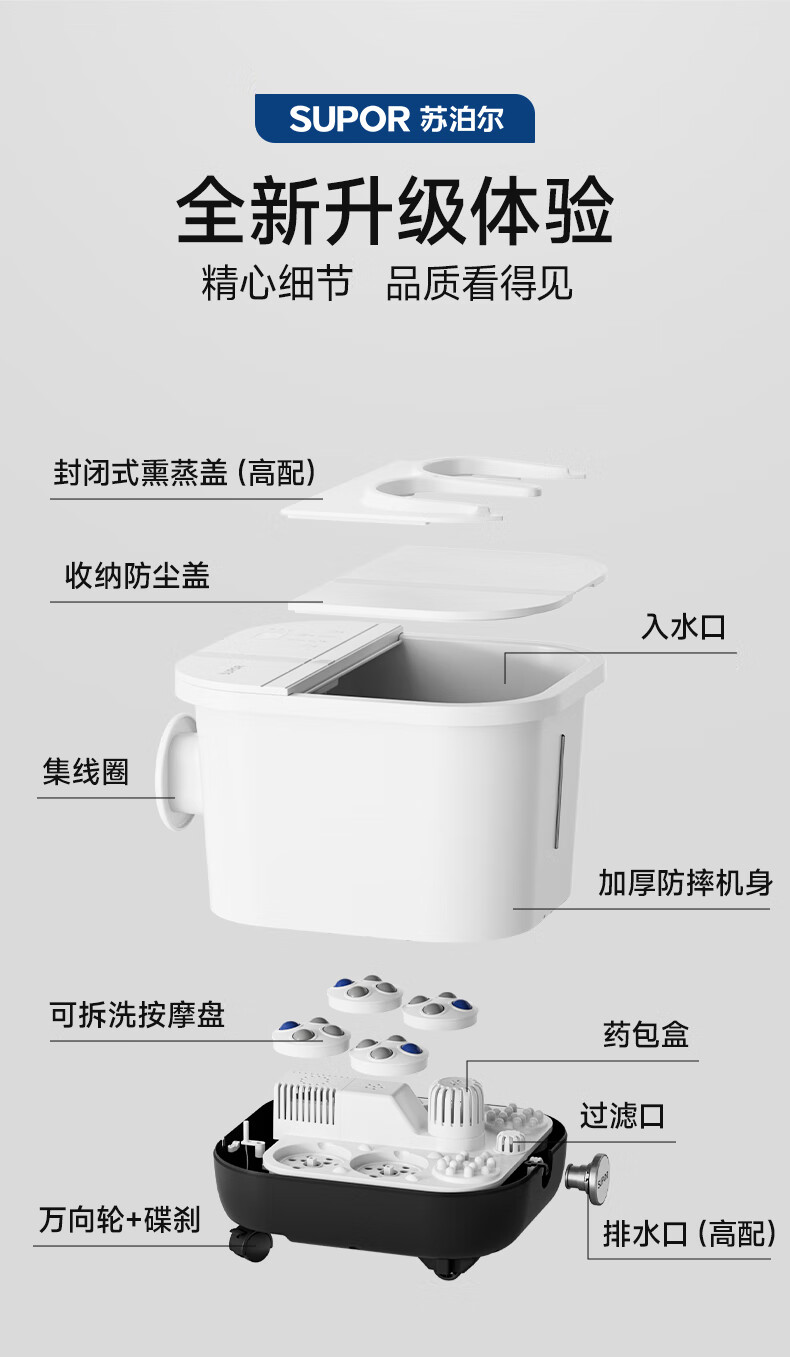 SUPOR 苏泊尔

全新升级体验

精心细节 品质看得见

封闭式熏蒸盖 (高配)

收纳防尘盖

入水口

集线圈

加厚防摔机身

可拆洗按摩盘

药包盒

过滤口

万向轮+碟刹

排水口 (高配)