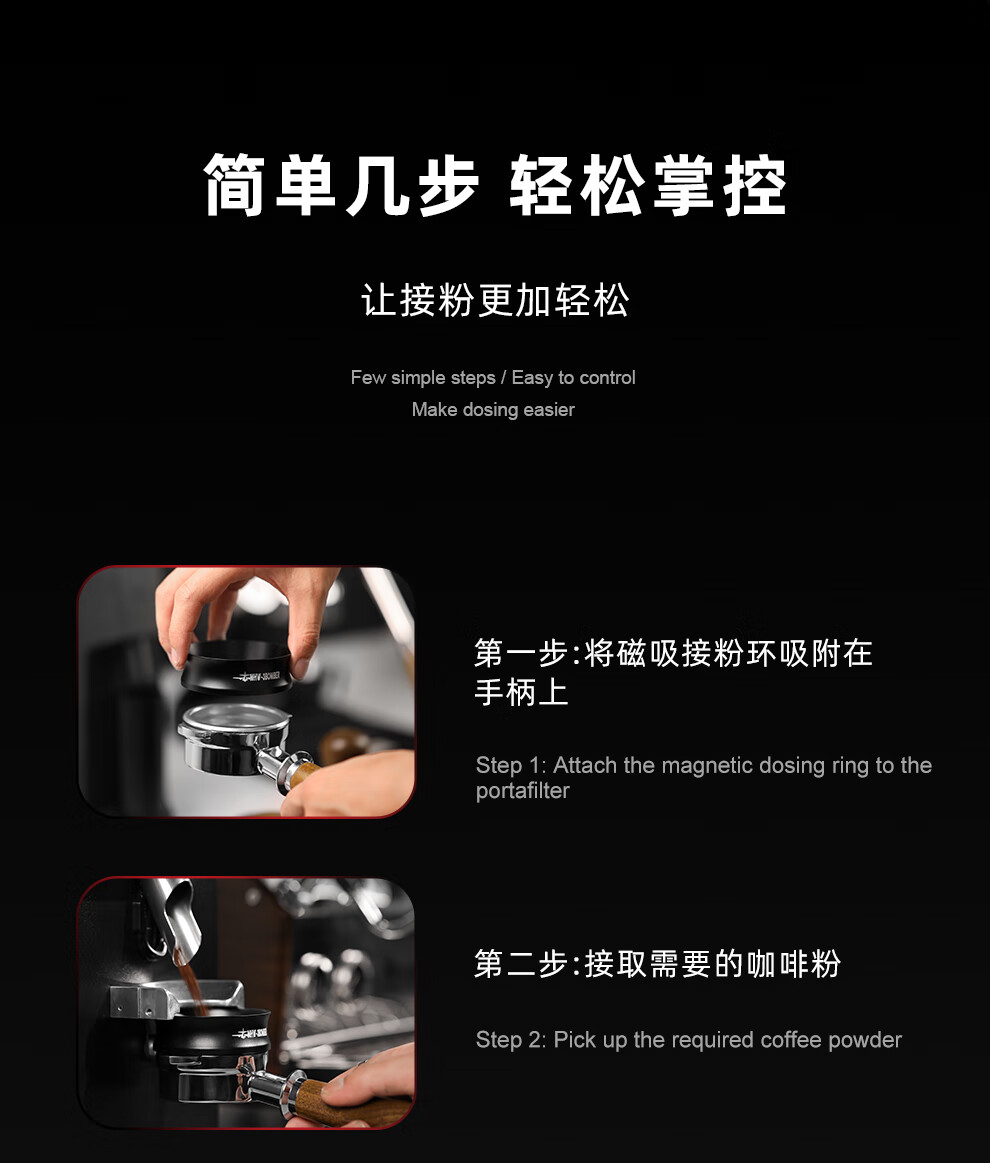 简单几步 轻松掌控

让接粉更加轻松

Few simple steps / Easy to control
Make dosing easier

第一步:将磁吸接粉环吸附在手柄上

Step 1: Attach the magnetic dosing ring to the portafilter

第二步:接取需要的咖啡粉

Step 2: Pick up the required coffee powder