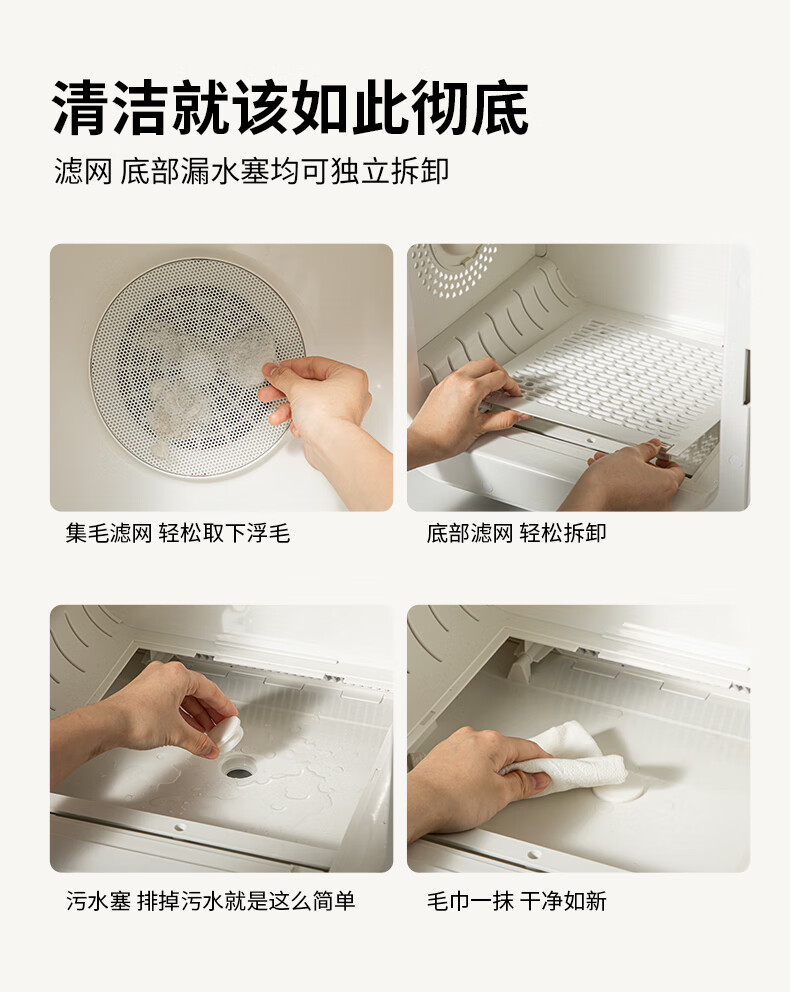 清洁就该如此彻底

滤网 底部漏水塞均可独立拆卸

集毛滤网 轻松取下浮毛

底部滤网 轻松拆卸

污水塞 排掉污水就是这么简单

毛巾一抹 干净如新