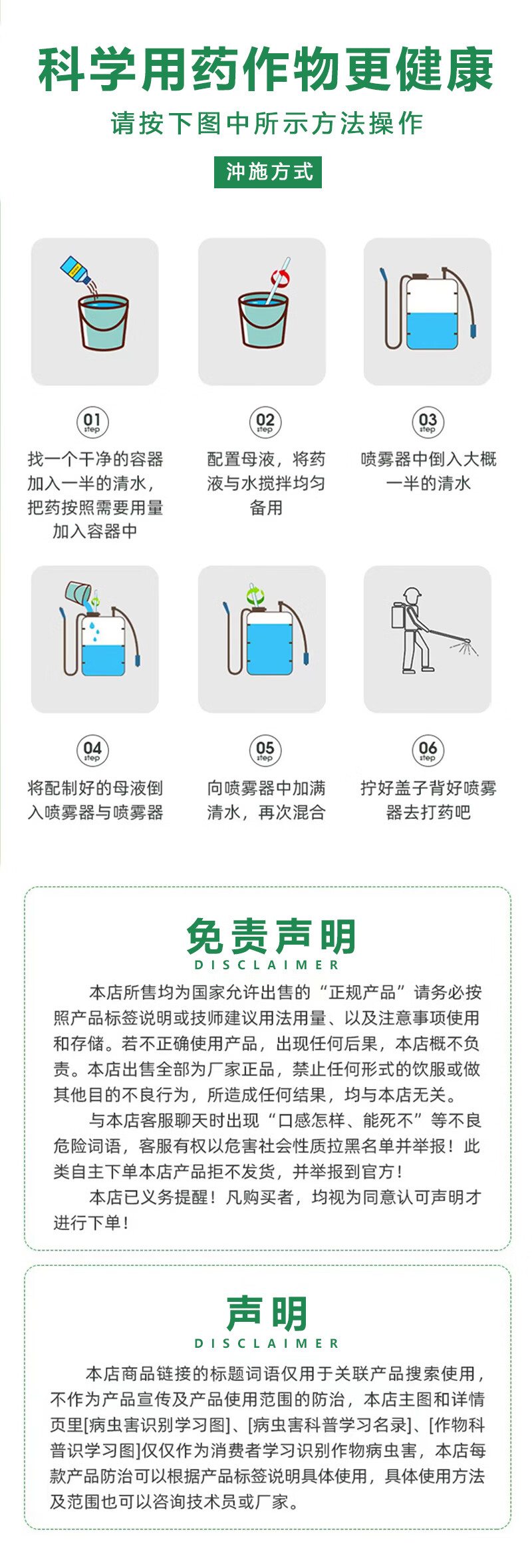 科学用药作物更健康

请按下图中所示方法操作

冲施方式

01
step

找一个干净的容器加入一半的清水，把药按照需要用量加入容器中

02
step

配置母液，将药液与水搅拌均匀备用

03
step

喷雾器中倒入大概一半的清水

04
step

将配制好的母液倒入喷雾器与喷雾器

05
step

向喷雾器中加满清水，再次混合

06
step

拧好盖子背好喷雾器去打药吧

免责声明
DISCLAIMER

本店所售均为国家允许出售的“正规产品”请务必按照产品标签说明或技师建议用法用量、以及注意事项使用和存储。若不正确使用产品，出现任何后果，本店概不负责。本店出售全部为厂家正品，禁止任何形式的饮服或做其他目的不良行为，所造成任何结果，均与本店无关。

与本店客服聊天时出现“口感怎样、能死不”等不良危险词语，客服有权以危害社会性质拉黑名单并举报！此类自主下单本店产品拒不发货，并举报到官方！

本店已义务提醒！凡购买者，均视为同意认可声明才进行下单！

声明
DISCLAIMER

本店商品链接的标题词语仅用于关联产品搜索使用，不作为产品宣传及产品使用范围的防治，本店主图和详情页里[病虫害识别学习图]、[病虫害科普学习名录]、[作物科普识学习图]仅仅作为消费者学习识别作物病虫害，本店每款产品防治可以根据产品标签说明具体使用，具体使用方法及范围也可以咨询技术员或厂家。