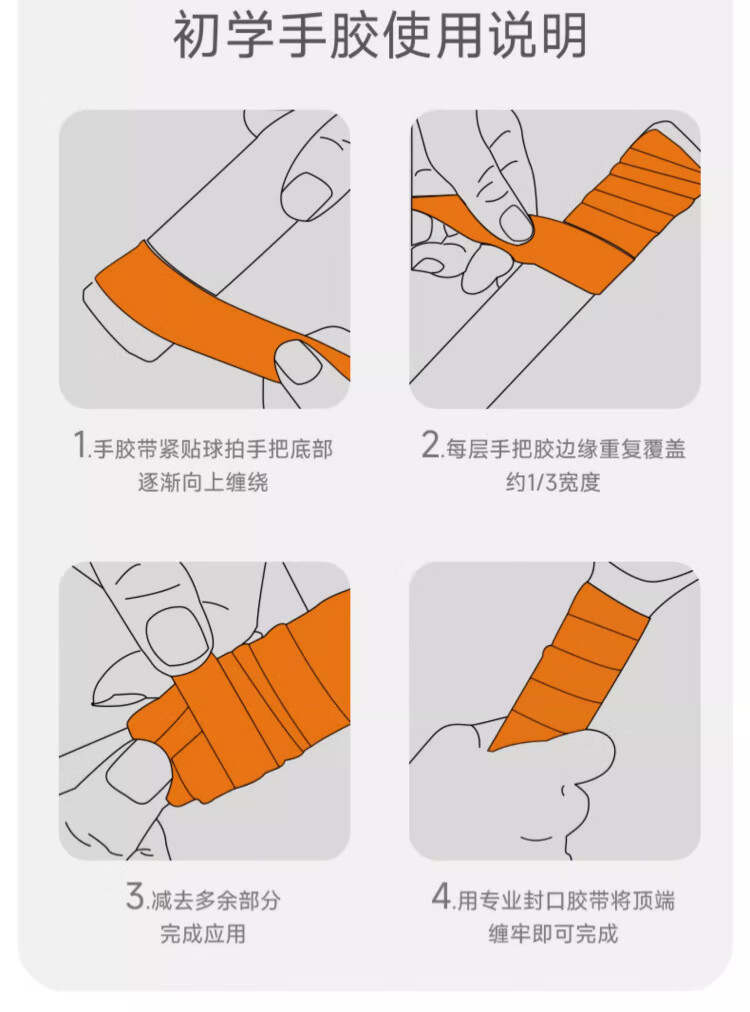 初学手胶使用说明

1.手胶带紧贴球拍手把底部逐渐向上缠绕

2.每层手把胶边缘重复覆盖约1/3宽度

3.减去多余部分完成应用

4.用专业封口胶带将顶端缠牢即可完成