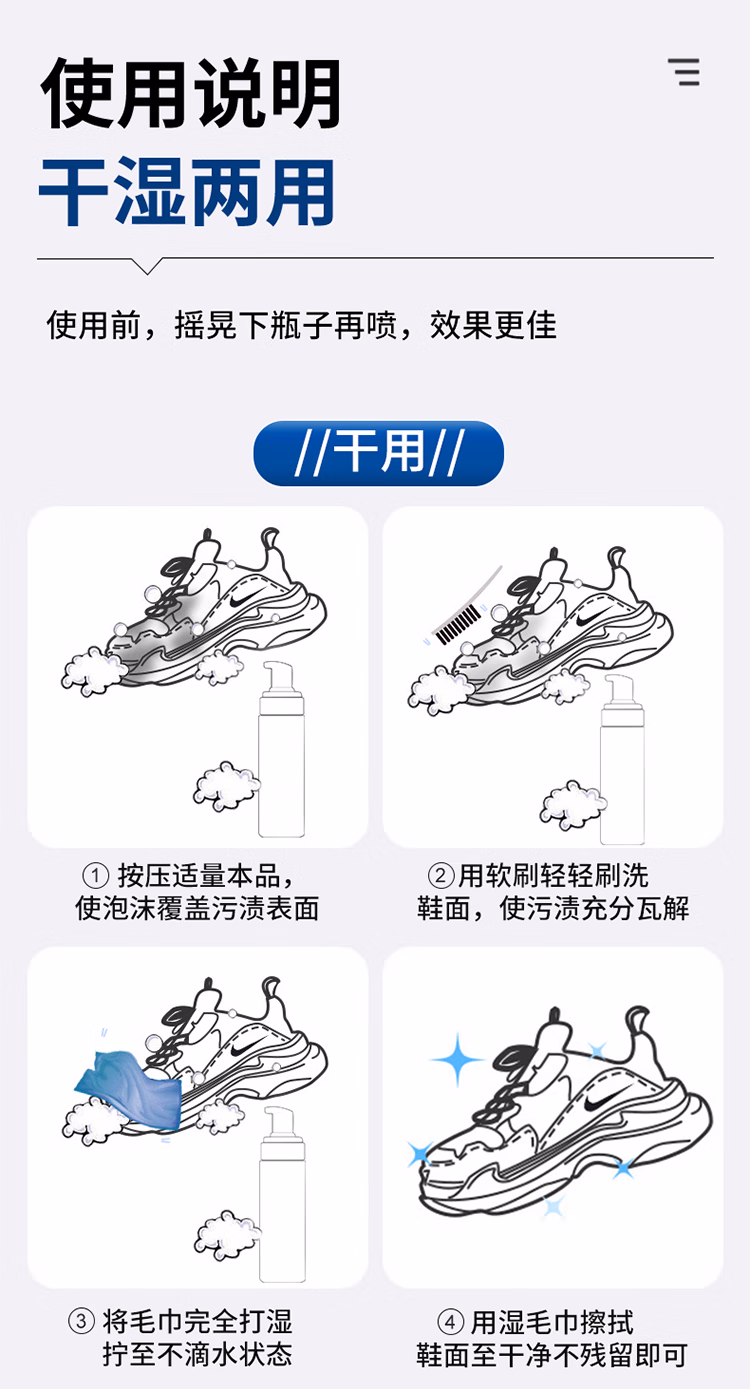 使用说明
干湿两用

使用前，摇晃下瓶子再喷，效果更佳

//干用//

① 按压适量本品，使泡沫覆盖污渍表面

②用软刷轻轻刷洗鞋面，使污渍充分瓦解

③ 将毛巾完全打湿拧至不滴水状态

④ 用湿毛巾擦拭鞋面至干净不残留即可