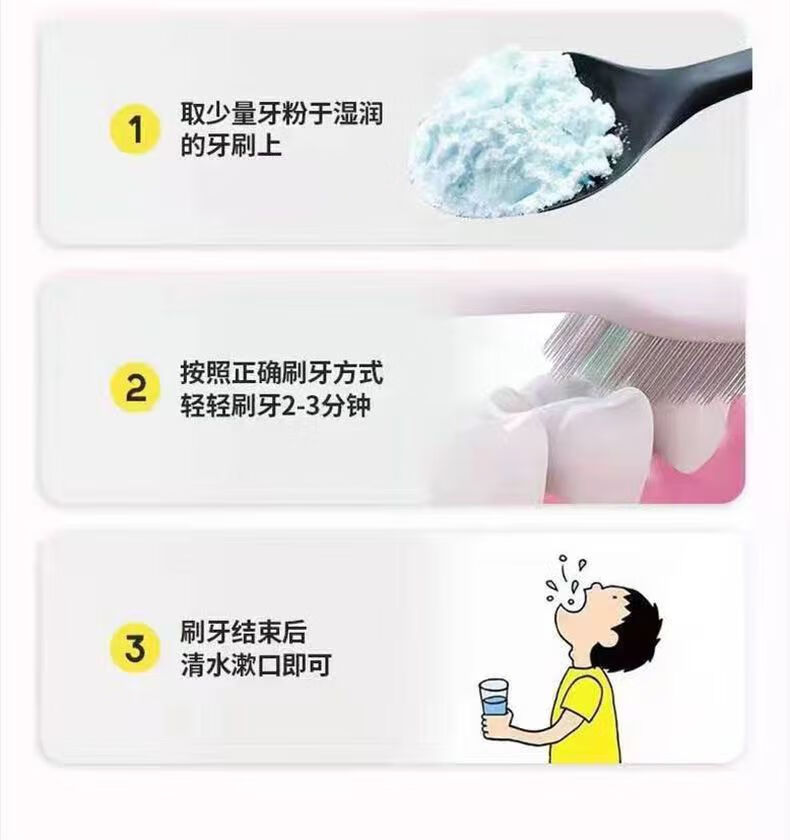 1 取少量牙粉于湿润的牙刷上

2 按照正确刷牙方式轻轻刷牙2-3分钟

3 刷牙结束后清水漱口即可