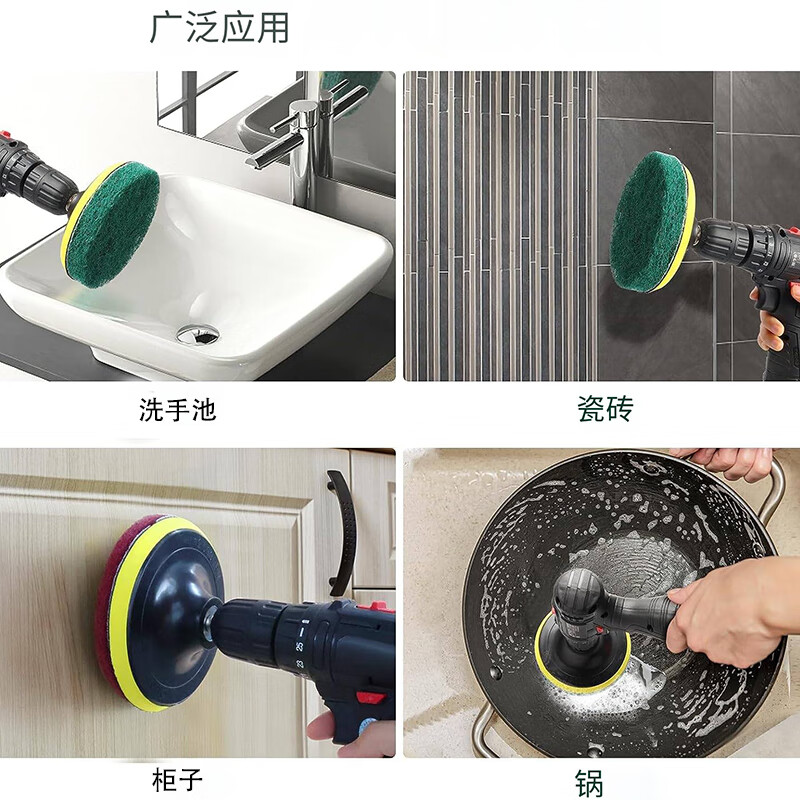 广泛应用

洗手池

瓷砖

柜子

锅