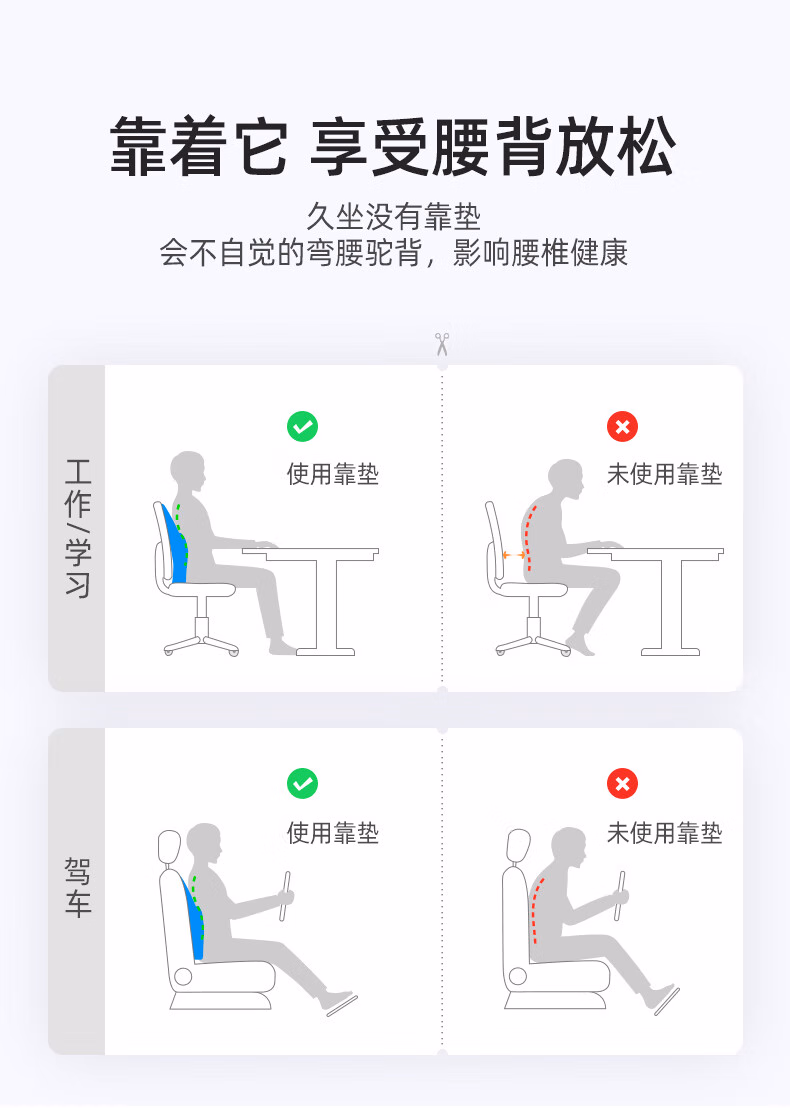 靠着它 享受腰背放松

久坐没有靠垫
会不自觉的弯腰驼背，影响腰椎健康

工作/学习

使用靠垫

未使用靠垫

驾车

使用靠垫

未使用靠垫