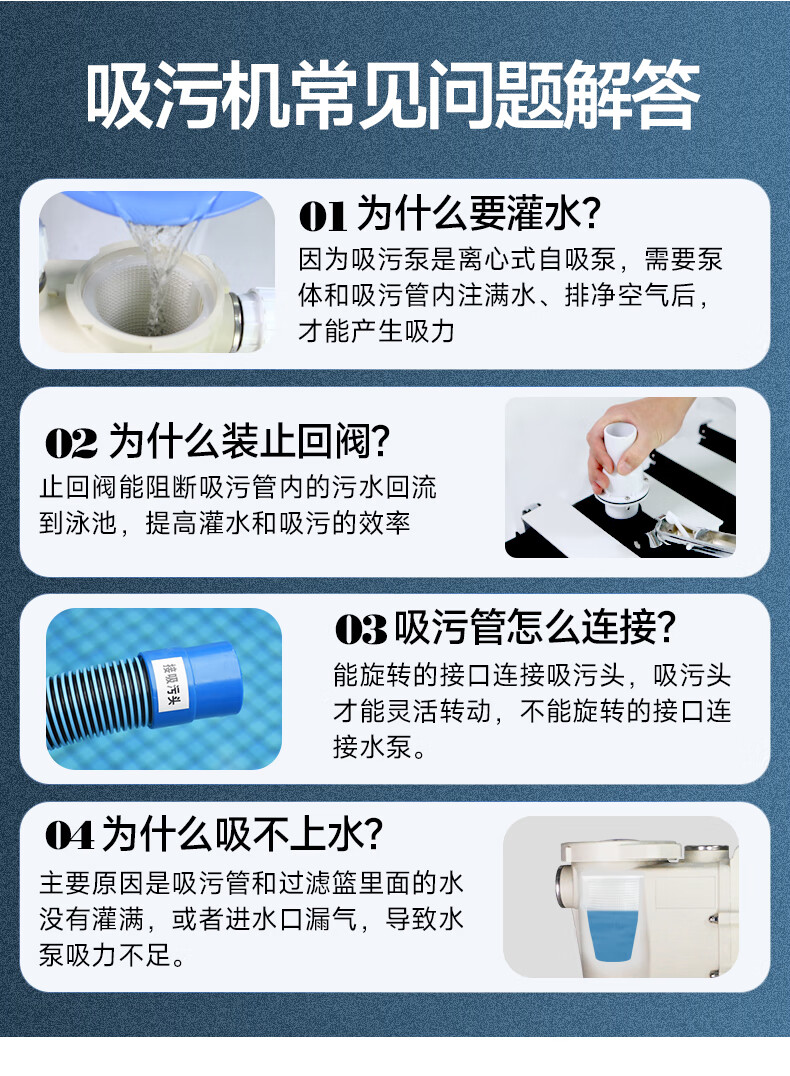 吸污机常见问题解答

01 为什么要灌水？
因为吸污泵是离心式自吸泵，需要泵体和吸污管内注满水、排净空气后，才能产生吸力

02 为什么装止回阀？
止回阀能阻断吸污管内的污水回流到泳池，提高灌水和吸污的效率

接吸污头

03 吸污管怎么连接？
能旋转的接口连接吸污头，吸污头才能灵活转动，不能旋转的接口连接水泵。

04 为什么吸不上水？
主要原因是吸污管和过滤篮里面的水没有灌满，或者进水口漏气，导致水泵吸力不足。