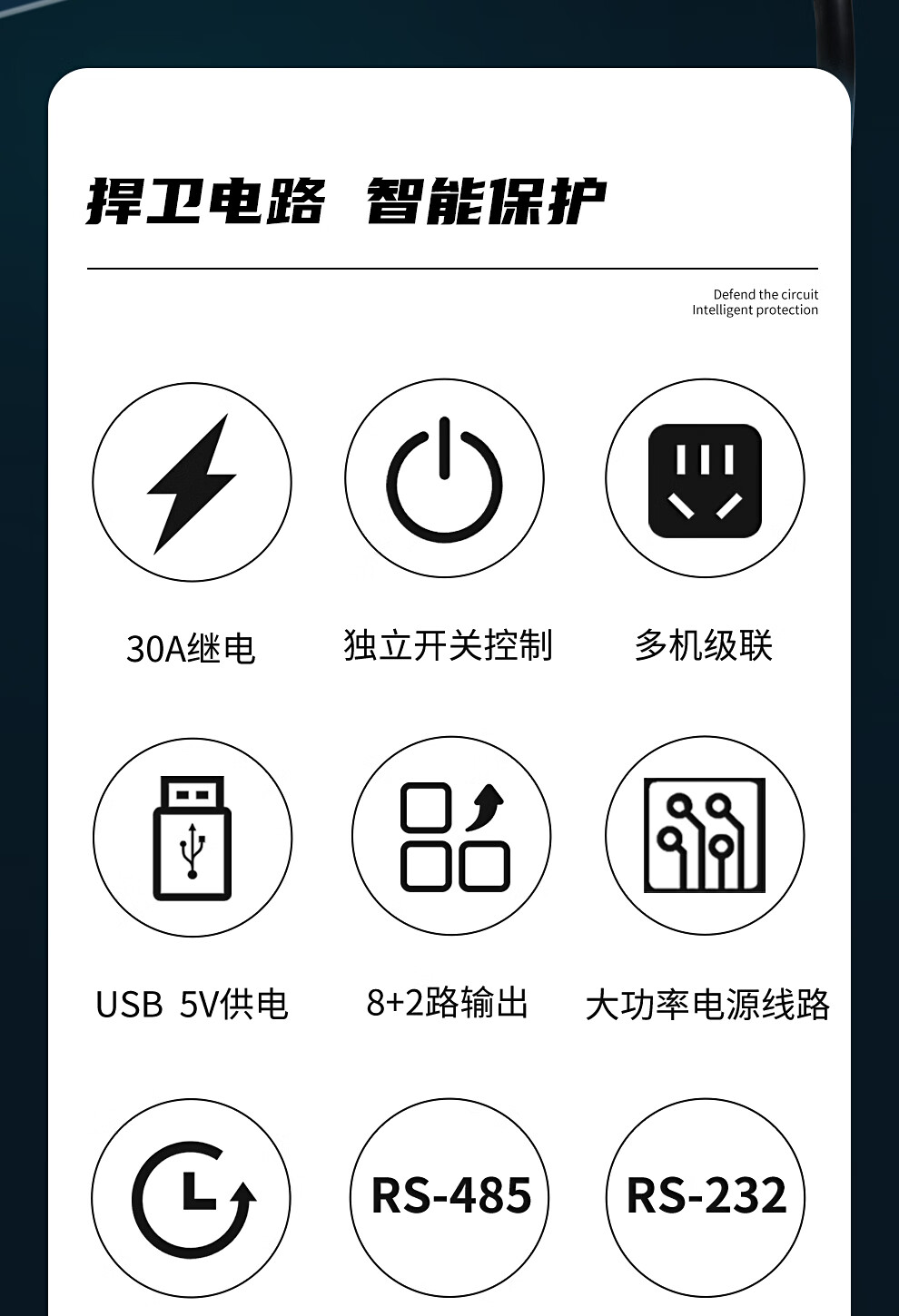 捍卫电路 智能保护

Defend the circuit
Intelligent protection

30A继电

独立开关控制

多机级联

USB 5V供电

8+2路输出

大功率电源线路

RS-485

RS-232