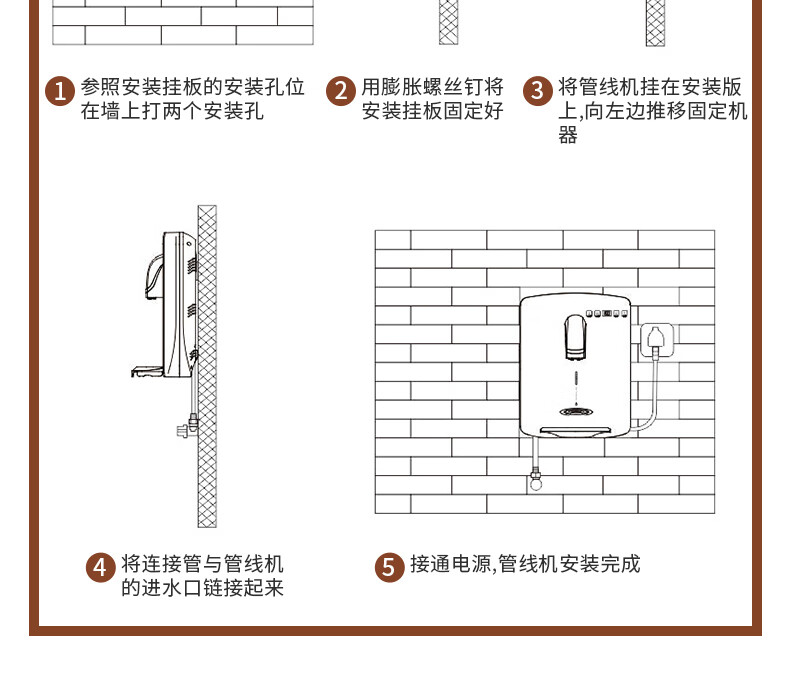 1 参照安装挂板的安装孔位在墙上打两个安装孔

2 用膨胀螺丝钉将安装挂板固定好

3 将管线机挂在安装版上,向左边推移固定机器

4 将连接管与管线机的进水口链接起来

5 接通电源,管线机安装完成