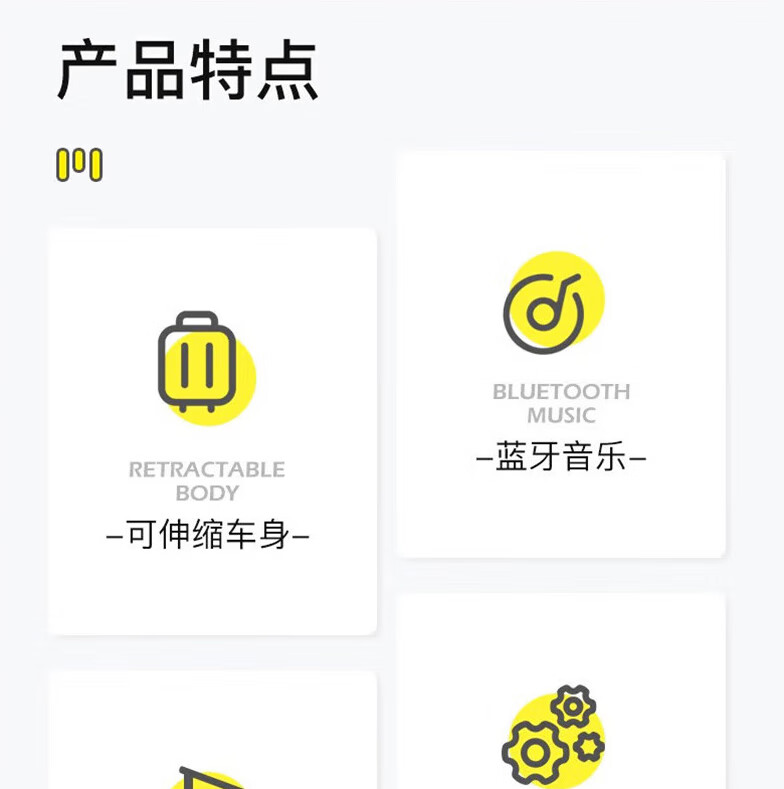 产品特点

RETRACTABLE
BODY
-可伸缩车身-

BLUETOOTH
MUSIC
-蓝牙音乐-