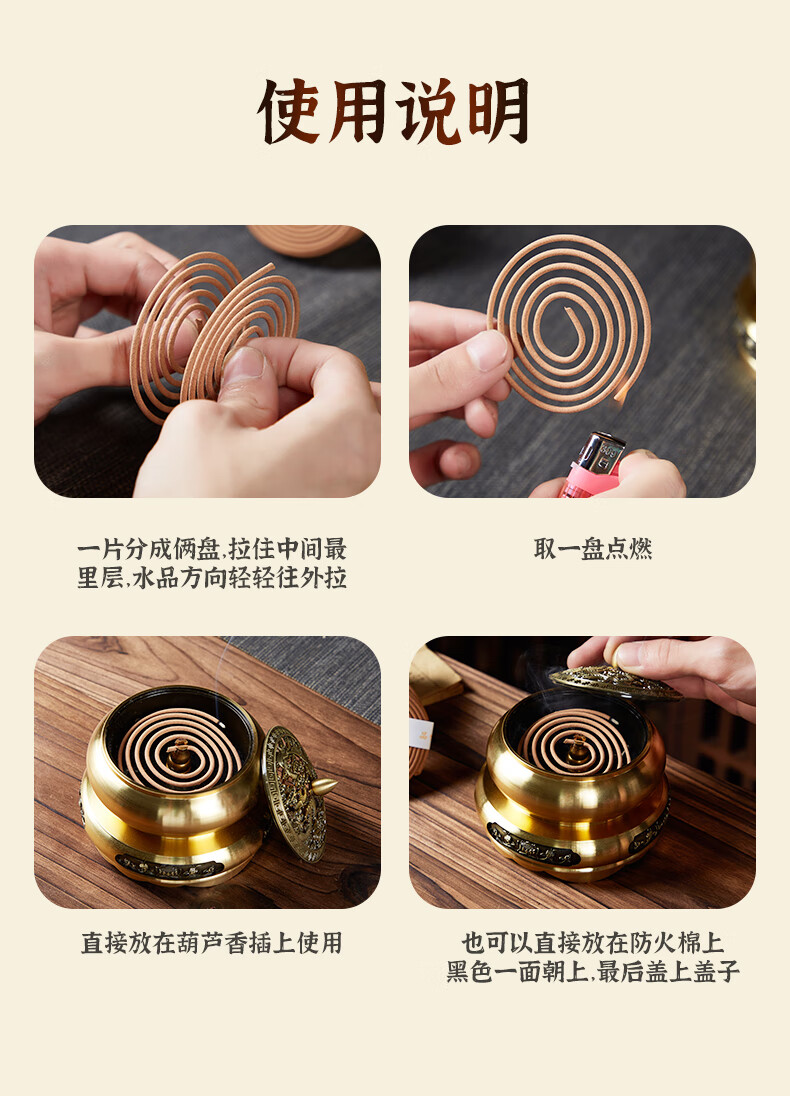 使用说明

一片分成俩盘,拉住中间最里层,水品方向轻轻往外拉

取一盘点燃

直接放在葫芦香插上使用

也可以直接放在防火棉上黑色一面朝上,最后盖上盖子