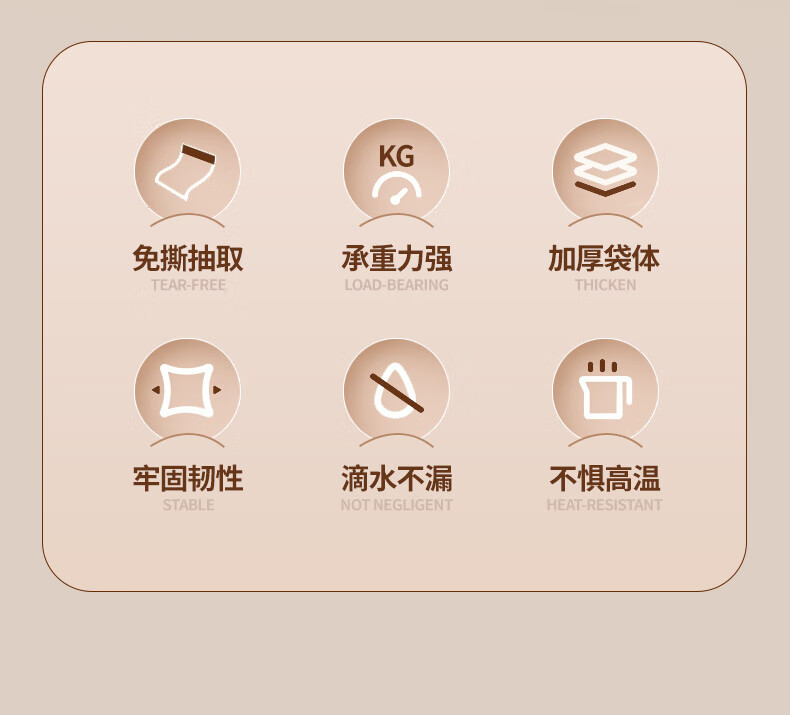 KG

免撕抽取
TEAR-FREE

承重力强
LOAD-BEARING

加厚袋体
THICKEN

牢固韧性
STABLE

滴水不漏
NOT NEGLIGENT

不惧高温
HEAT-RESISTANT