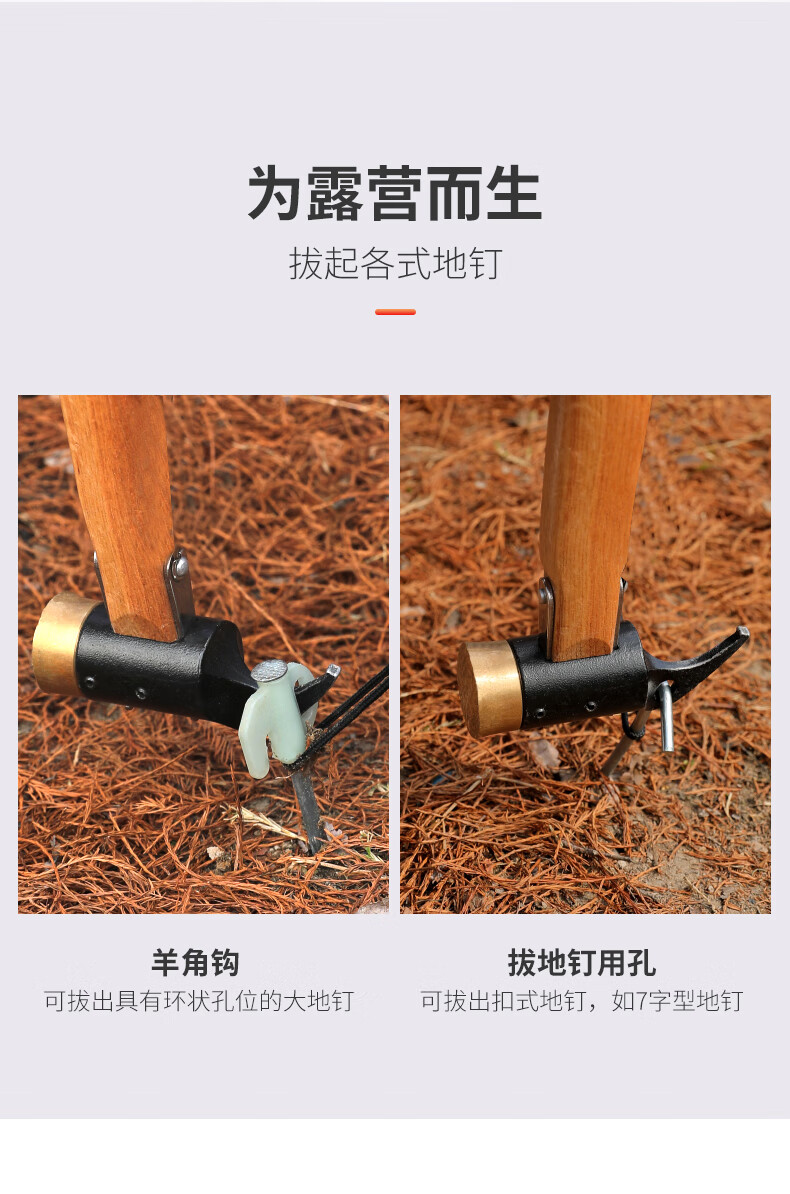 为露营而生

拔起各式地钉

羊角钩

可拔出具有环状孔位的大地钉

拔地钉用孔

可拔出扣式地钉，如7字型地钉