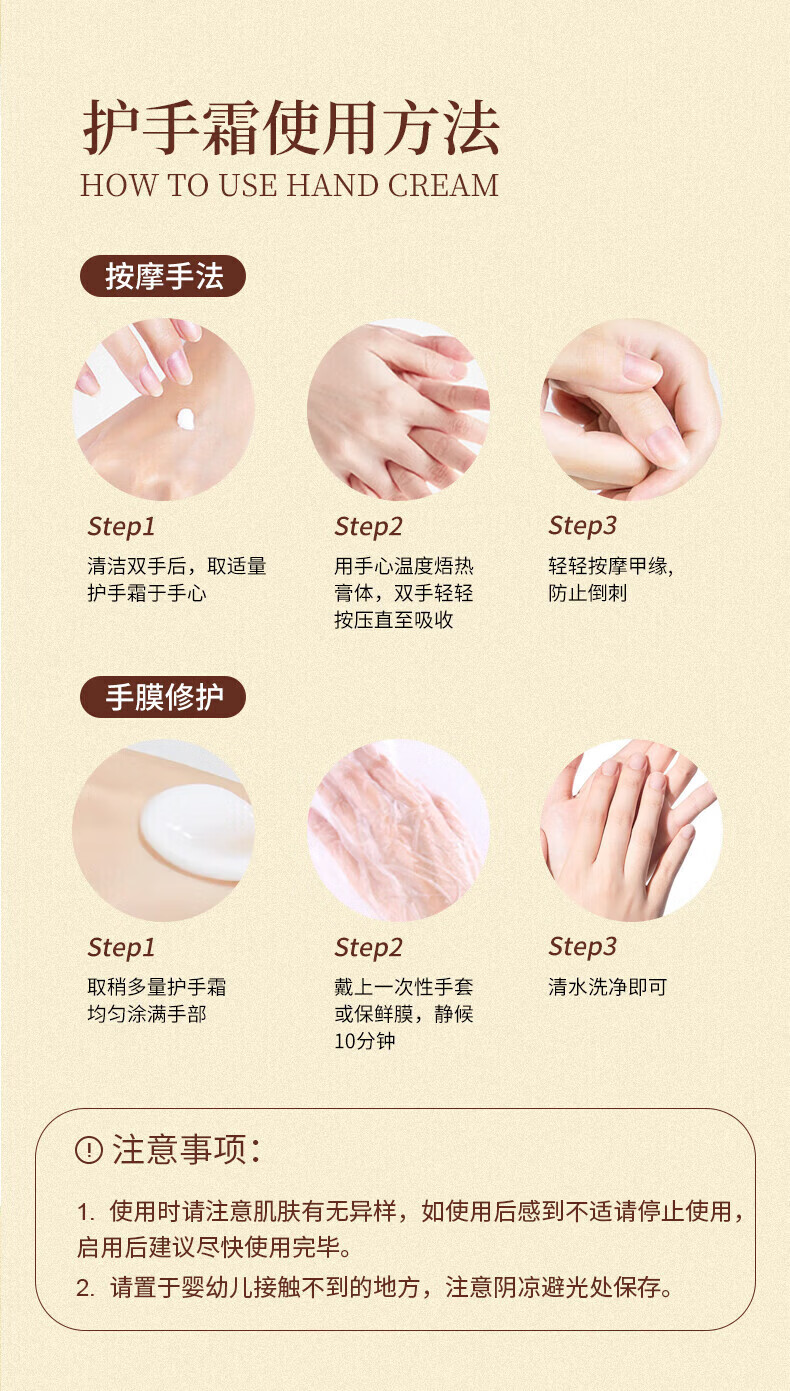 护手霜使用方法
HOW TO USE HAND CREAM

按摩手法

Step1
清洁双手后，取适量护手霜于手心

Step2
用手心温度焐热膏体，双手轻轻按压直至吸收

Step3
轻轻按摩甲缘，防止倒刺

手膜修护

Step1
取稍多量护手霜均匀涂满手部

Step2
戴上一次性手套或保鲜膜，静候10分钟

Step3
清水洗净即可

注意事项：

1. 使用时请注意肌肤有无异样，如使用后感到不适请停止使用，启用后建议尽快使用完毕。
2. 请置于婴幼儿接触不到的地方，注意阴凉避光处保存。