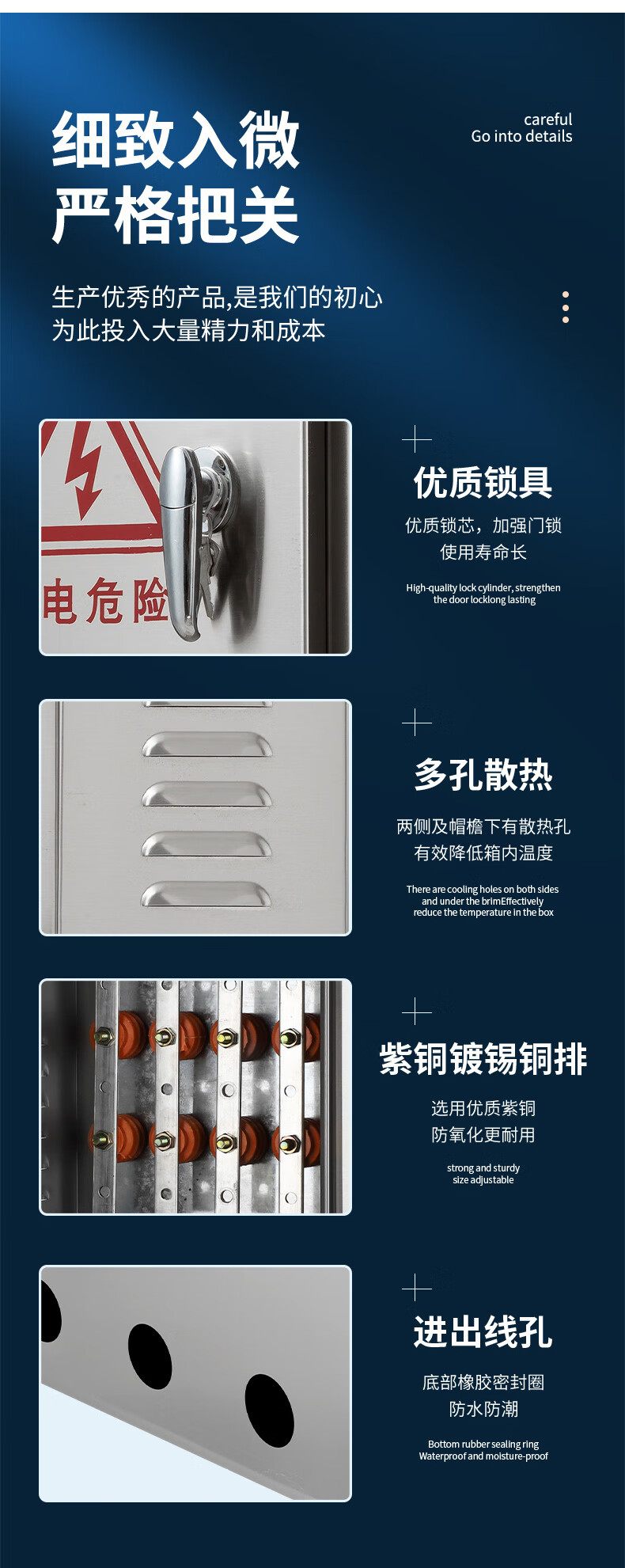 细致入微
严格把关

careful
Go into details

生产优秀的产品,是我们的初心
为此投入大量精力和成本

电危险

优质锁具

优质锁芯，加强门锁
使用寿命长

High-quality lock cylinder, strengthen the door locklong lasting

多孔散热

两侧及帽檐下有散热孔
有效降低箱内温度

There are cooling holes on both sides and under the brimEffectively reduce the temperature in the box

紫铜镀锡铜排

选用优质紫铜
防氧化更耐用

strong and sturdy
size adjustable

进出线孔

底部橡胶密封圈
防水防潮

Bottom rubber sealing ring
Waterproof and moisture-proof