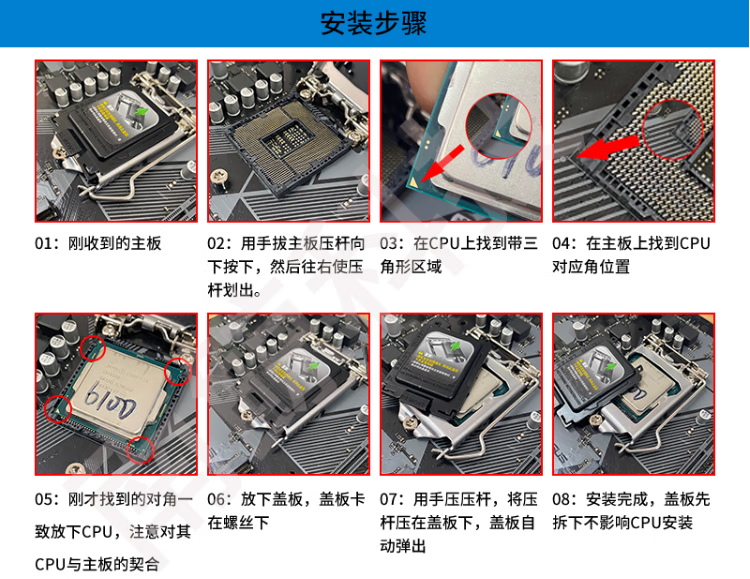 安装步骤

01：刚收到的主板

02：用手拔主板压杆向下按下，然后往右使压杆划出。

03：在CPU上找到带三角形区域

04：在主板上找到CPU对应角位置

05：刚才找到的对角一致放下CPU，注意对其CPU与主板的契合

06：放下盖板，盖板卡在螺丝下

07：用手压压杆，将压杆压在盖板下，盖板自动弹出

08：安装完成，盖板先拆下不影响CPU安装