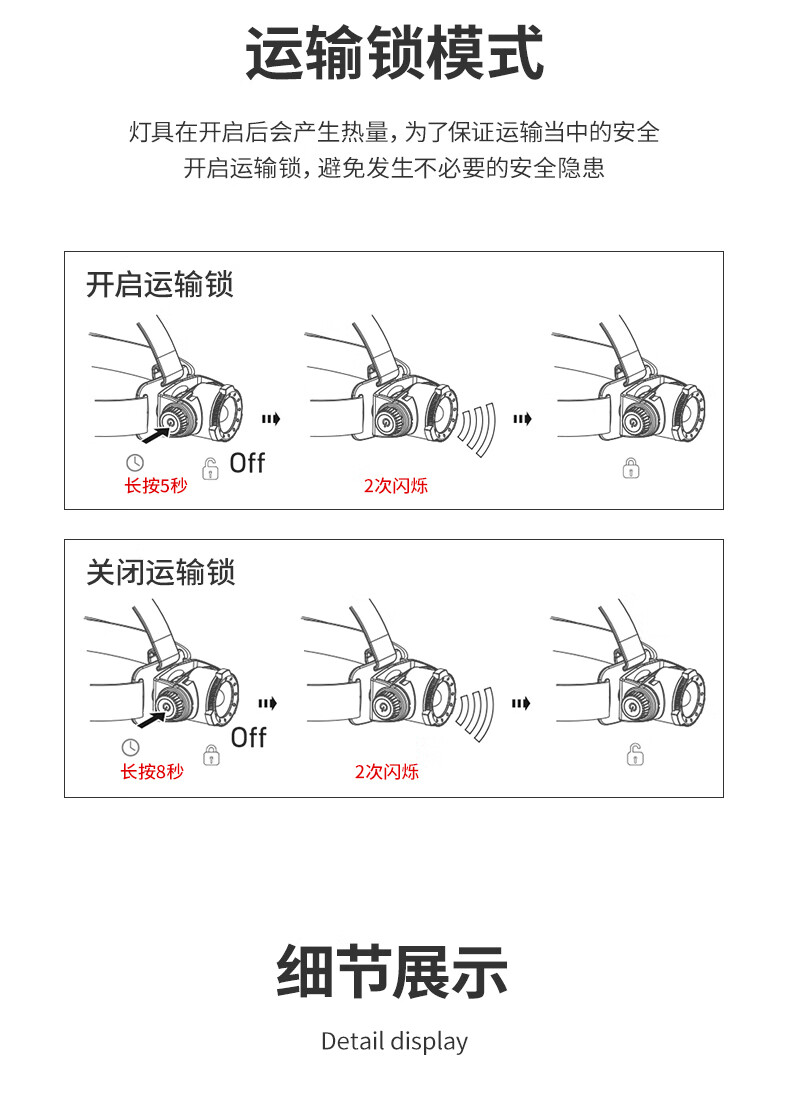 运输锁模式

灯具在开启后会产生热量，为了保证运输当中的安全
开启运输锁，避免发生不必要的安全隐患

开启运输锁

Off
长按5秒
2次闪烁

关闭运输锁

Off
长按8秒
2次闪烁

细节展示

Detail display