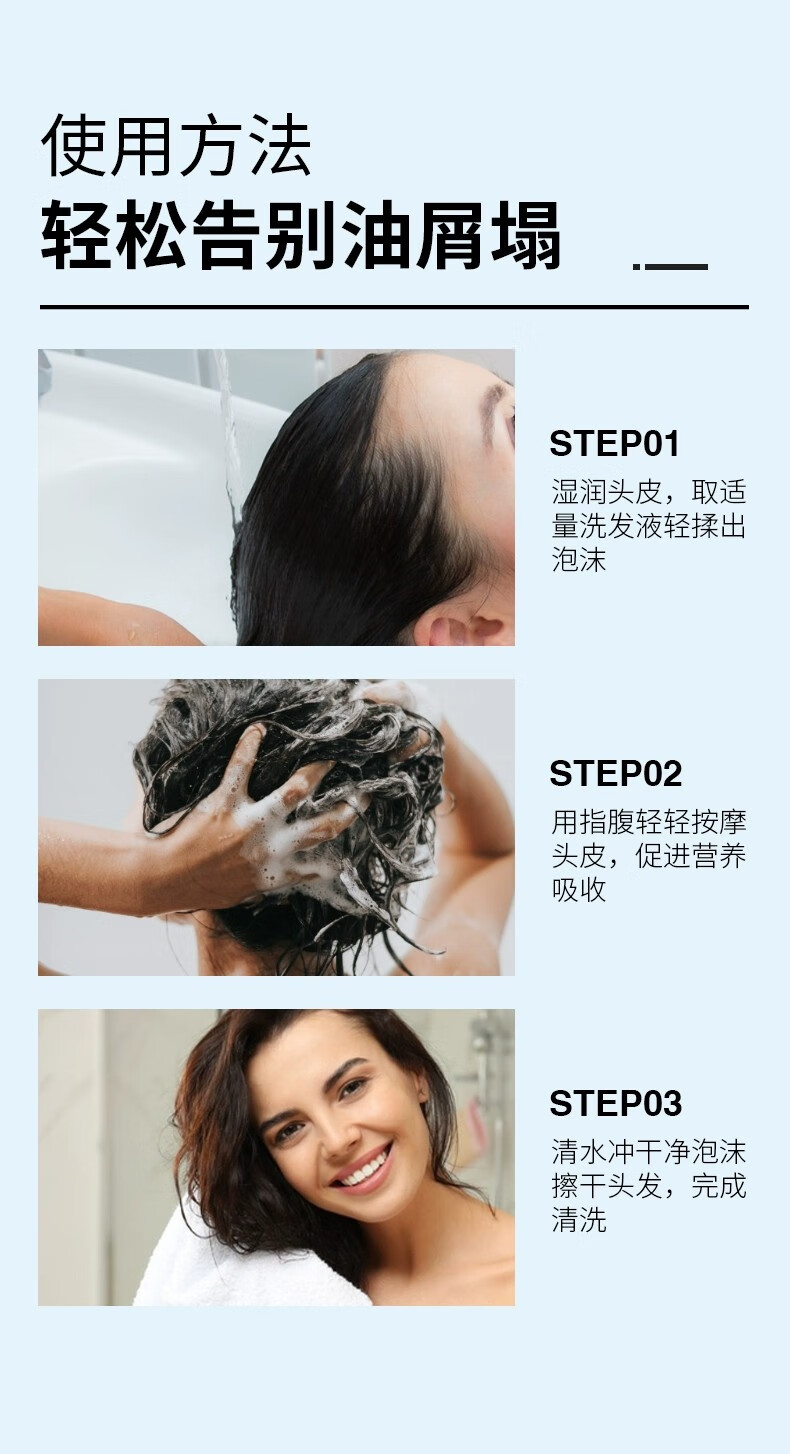 使用方法
轻松告别油屑塌

STEP01
湿润头皮，取适量洗发液轻揉出泡沫

STEP02
用指腹轻轻按摩头皮，促进营养吸收

STEP03
清水冲干净泡沫擦干头发，完成清洗