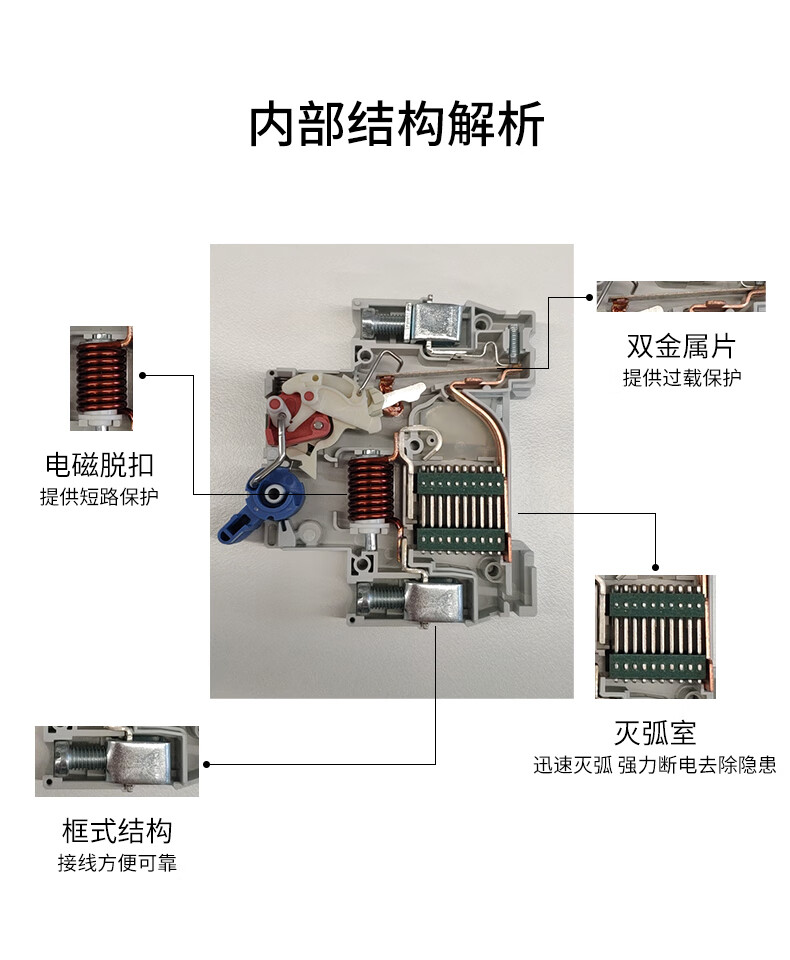 内部结构解析

双金属片
提供过载保护

电磁脱扣
提供短路保护

灭弧室
迅速灭弧 强力断电去除隐患

框式结构
接线方便可靠