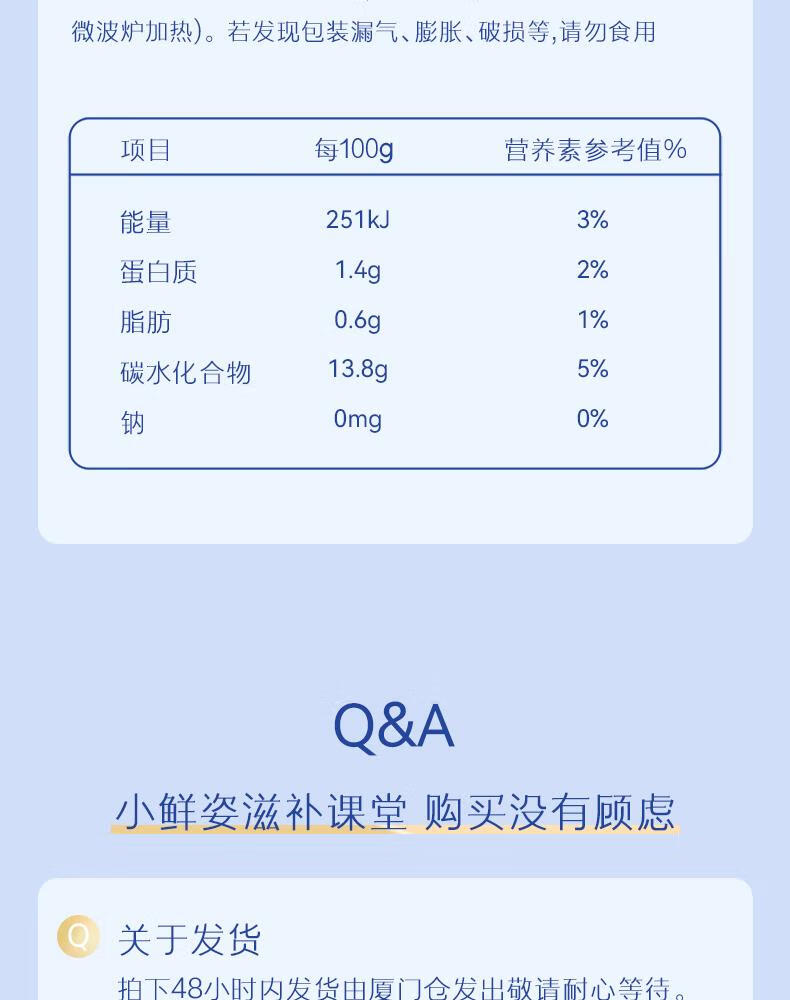 微波炉加热)。若发现包装漏气、膨胀、破损等,请勿食用

| 项目 | 每100g | 营养素参考值% |
|---|---|---|
| 能量 | 251kJ | 3% |
| 蛋白质 | 1.4g | 2% |
| 脂肪 | 0.6g | 1% |
| 碳水化合物 | 13.8g | 5% |
| 钠 | 0mg | 0% |

Q&A

小鲜姿滋补课堂 购买没有顾虑

Q 关于发货

拍下48小时内发货由厦门仓发出敬请耐心等待。