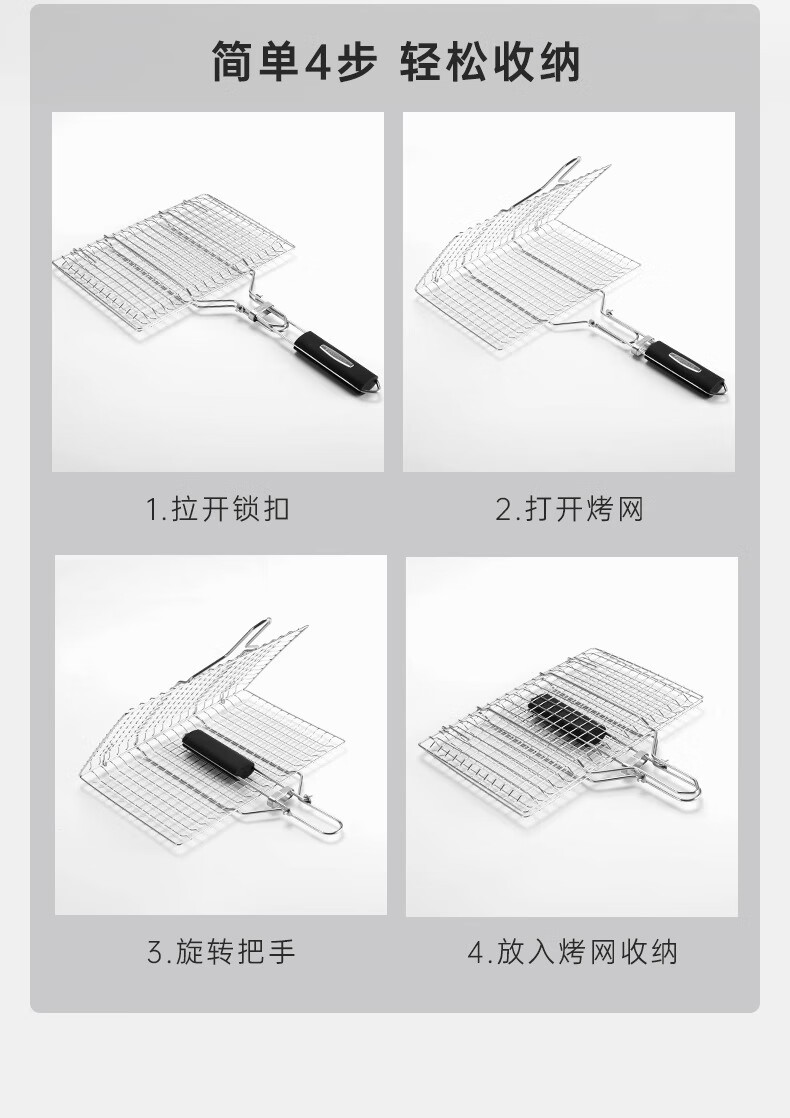 简单4步 轻松收纳

1.拉开锁扣

2.打开烤网

3.旋转把手

4.放入烤网收纳