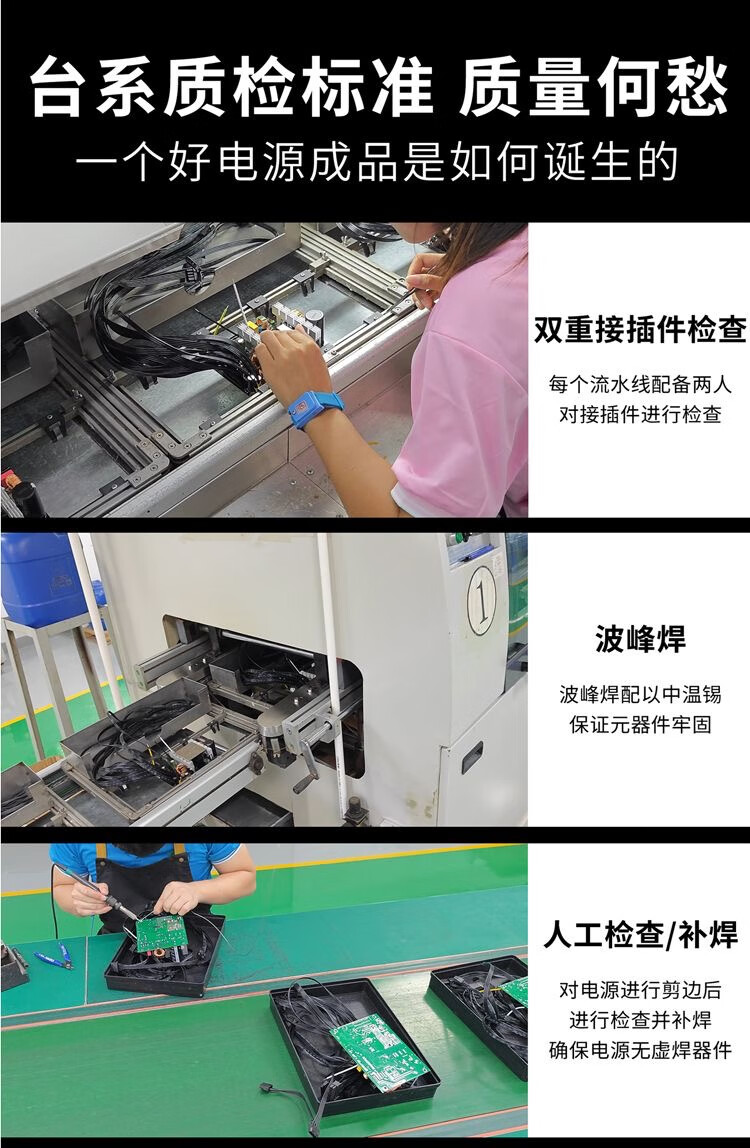 台系质检标准 质量何愁
一个好电源成品是如何诞生的

双重接插件检查
每个流水线配备两人
对接插件进行检查

①

波峰焊
波峰焊配以中温锡
保证元器件牢固

人工检查/补焊
对电源进行剪边后
进行检查并补焊
确保电源无虚焊器件