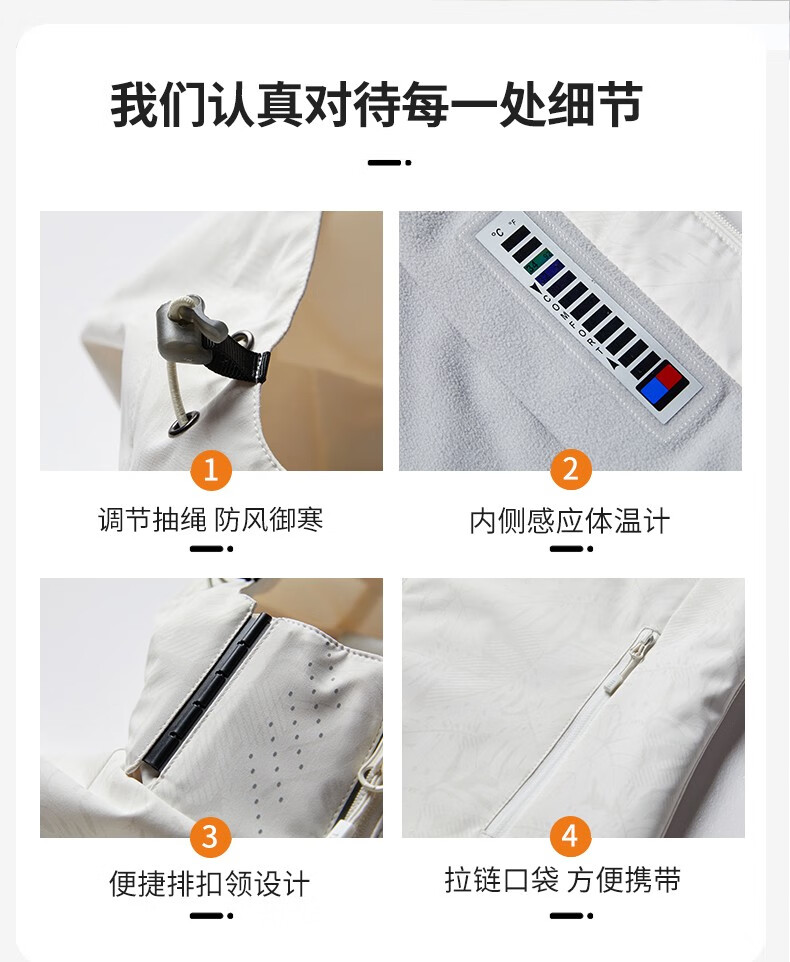 我们认真对待每一处细节

°C °F
COMFORT

1
调节抽绳 防风御寒

2
内侧感应体温计

3
便捷排扣领设计

4
拉链口袋 方便携带