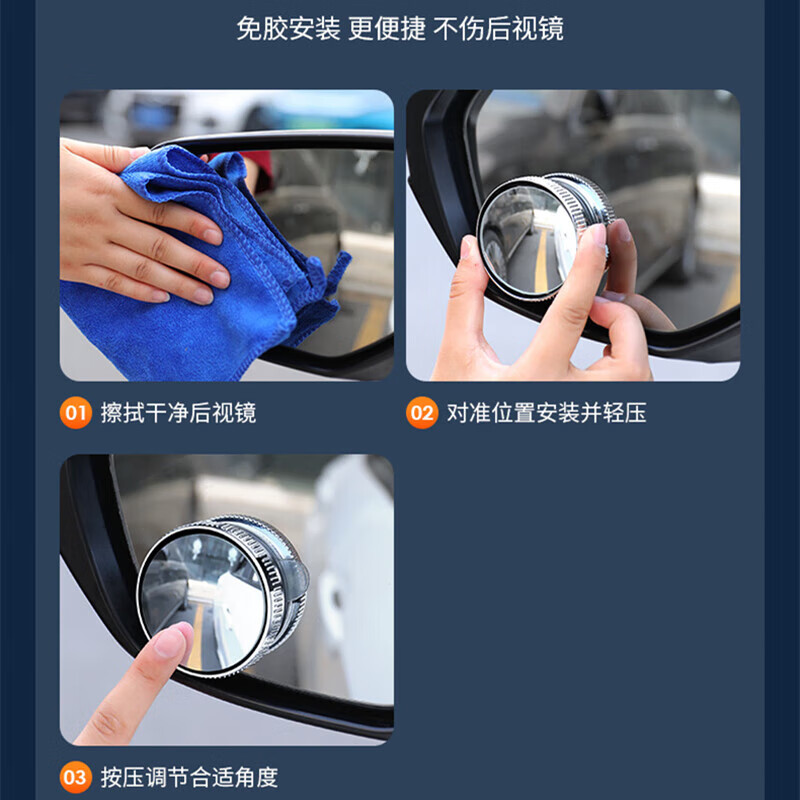 免胶安装 更便捷 不伤后视镜

01 擦拭干净后视镜

02 对准位置安装并轻压

03 按压调节合适角度