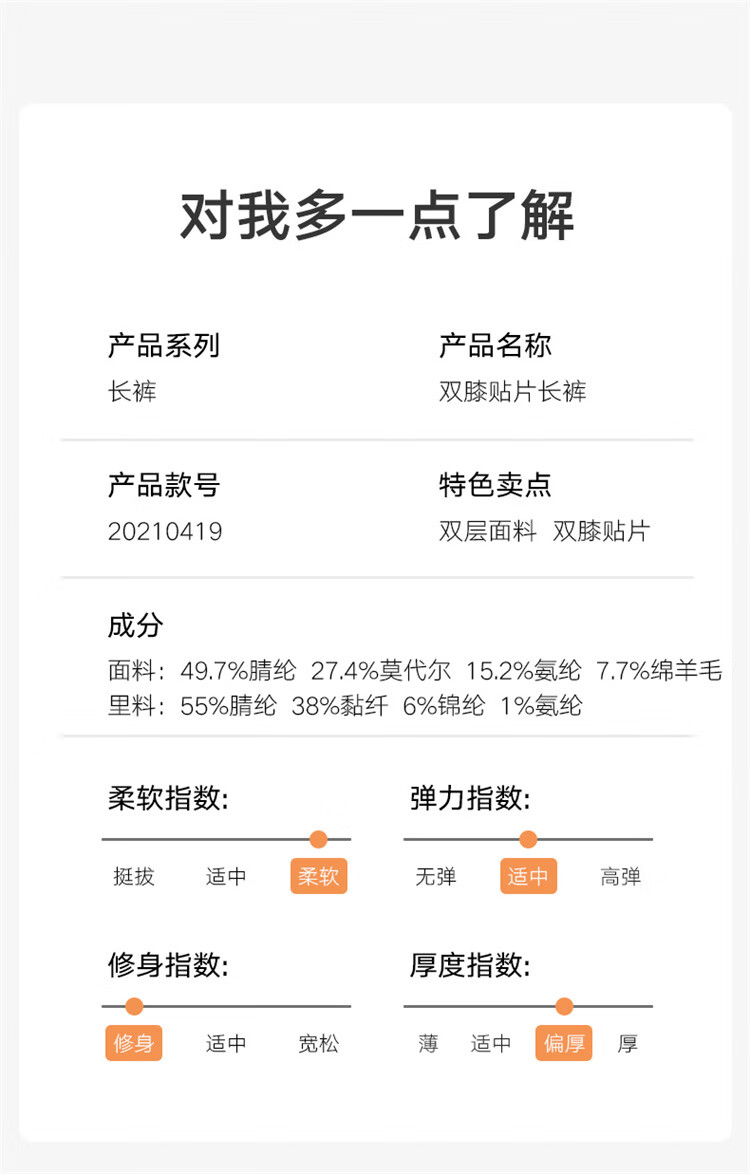 对我多一点了解

产品系列
长裤

产品名称
双膝贴片长裤

产品款号
20210419

特色卖点
双层面料 双膝贴片

成分
面料：49.7%腈纶 27.4%莫代尔 15.2%氨纶 7.7%绵羊毛
里料：55%腈纶 38%黏纤 6%锦纶 1%氨纶

柔软指数:
挺拔 适中 柔软

弹力指数:
无弹 适中 高弹

修身指数:
修身 适中 宽松

厚度指数:
薄 适中 偏厚 厚