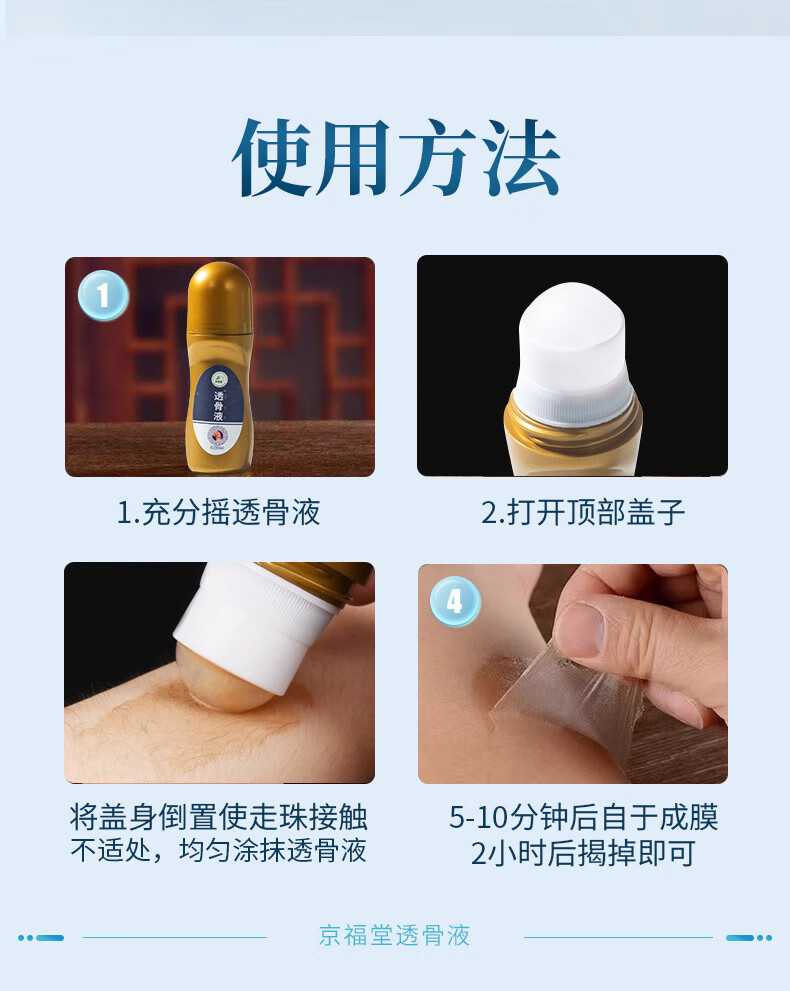 使用方法

1

透骨液

1.充分摇透骨液

2.打开顶部盖子

将盖身倒置使走珠接触不适处，均匀涂抹透骨液

4

5-10分钟后自于成膜
2小时后揭掉即可

京福堂透骨液