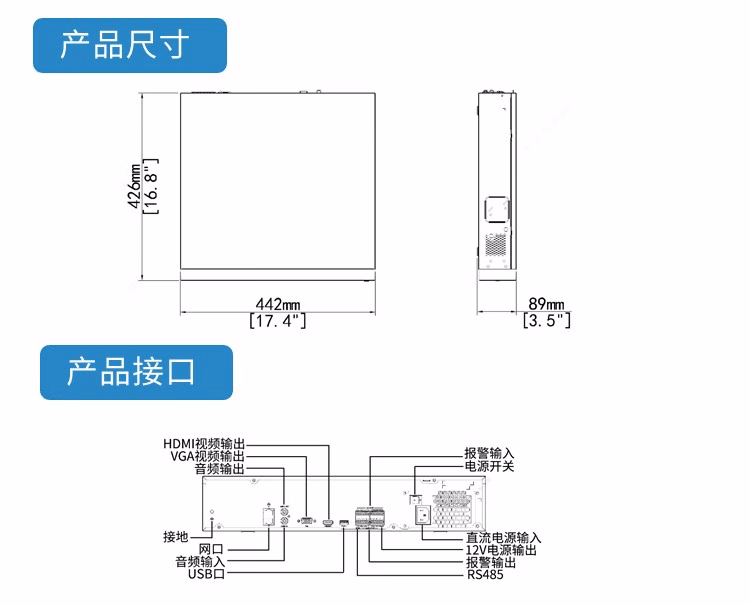 产品尺寸

426mm
[16.8"]

442mm
[17.4"]

89mm
[3.5"]

产品接口

HDMI视频输出
VGA视频输出
音频输出
接地
网口
音频输入
USB口

报警输入
电源开关
直流电源输入
12V电源输出
报警输出
RS485