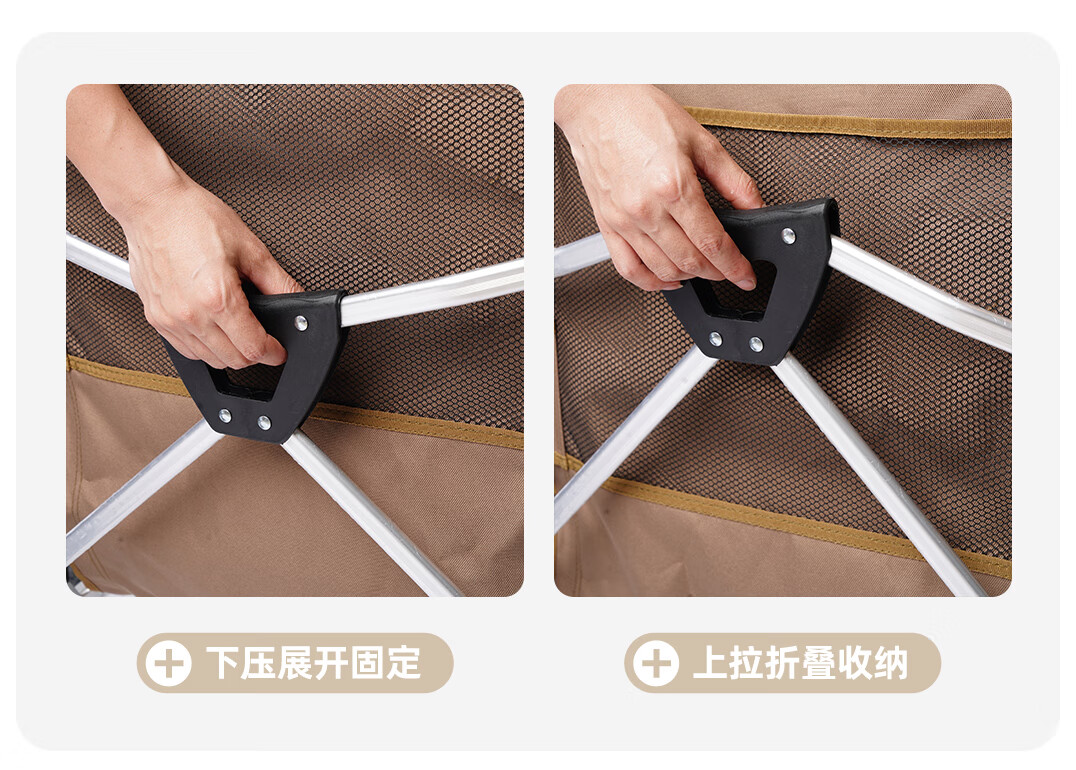 下压展开固定

上拉折叠收纳