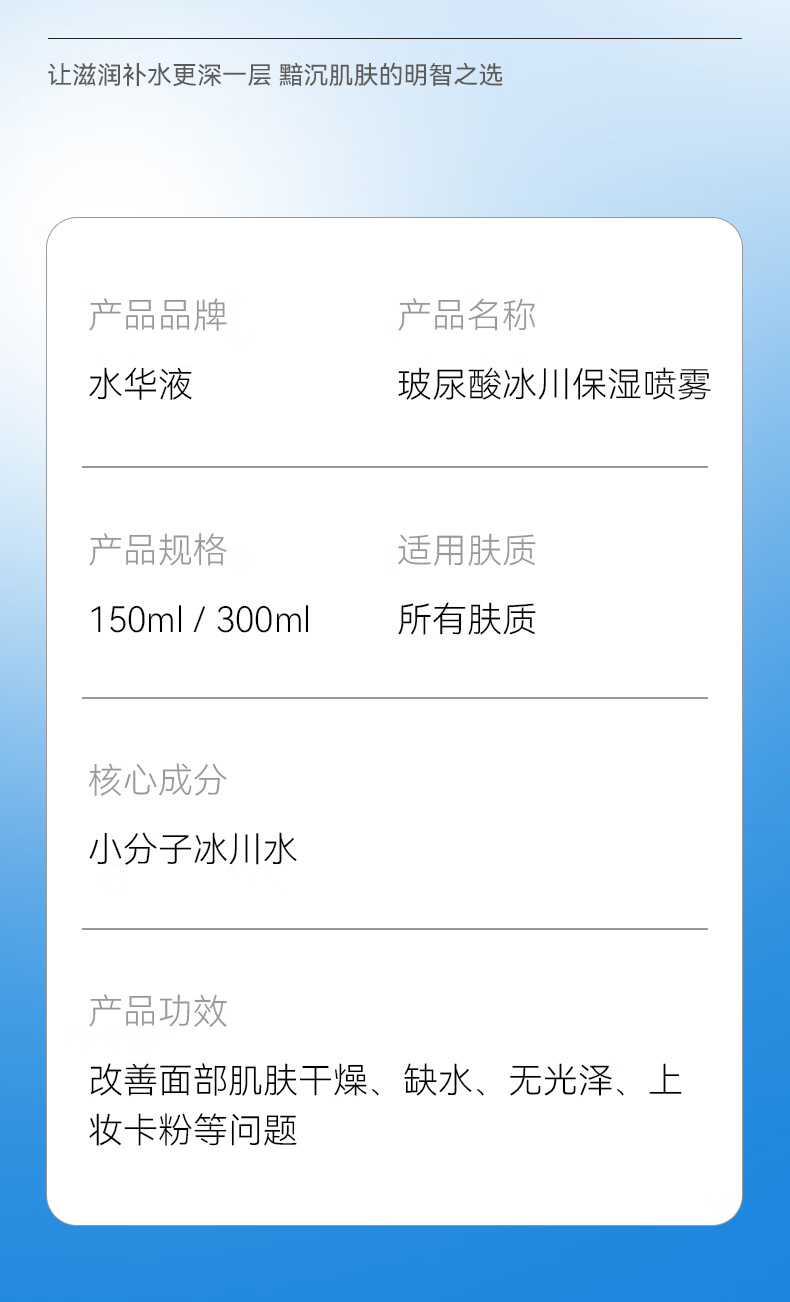 让滋润补水更深一层 黯沉肌肤的明智之选

产品品牌
水华液

产品名称
玻尿酸冰川保湿喷雾

产品规格
150ml / 300ml

适用肤质
所有肤质

核心成分
小分子冰川水

产品功效
改善面部肌肤干燥、缺水、无光泽、上妆卡粉等问题