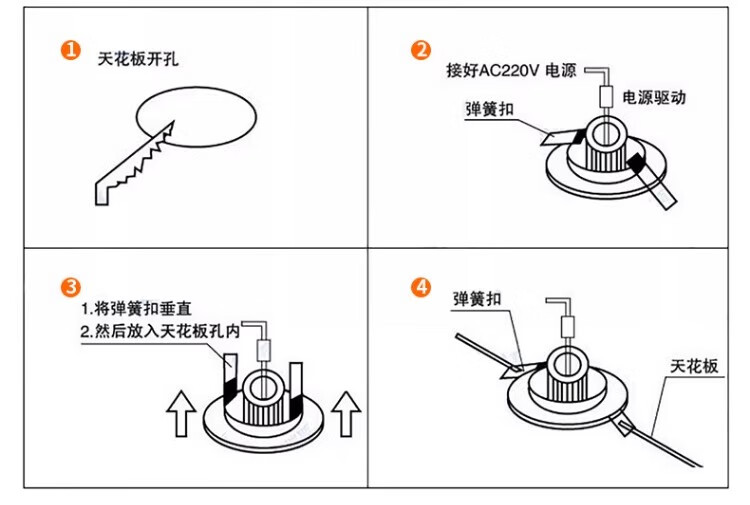 1 天花板开孔

2 接好AC220V 电源
电源驱动
弹簧扣

3 1.将弹簧扣垂直
2.然后放入天花板孔内

4 弹簧扣
天花板