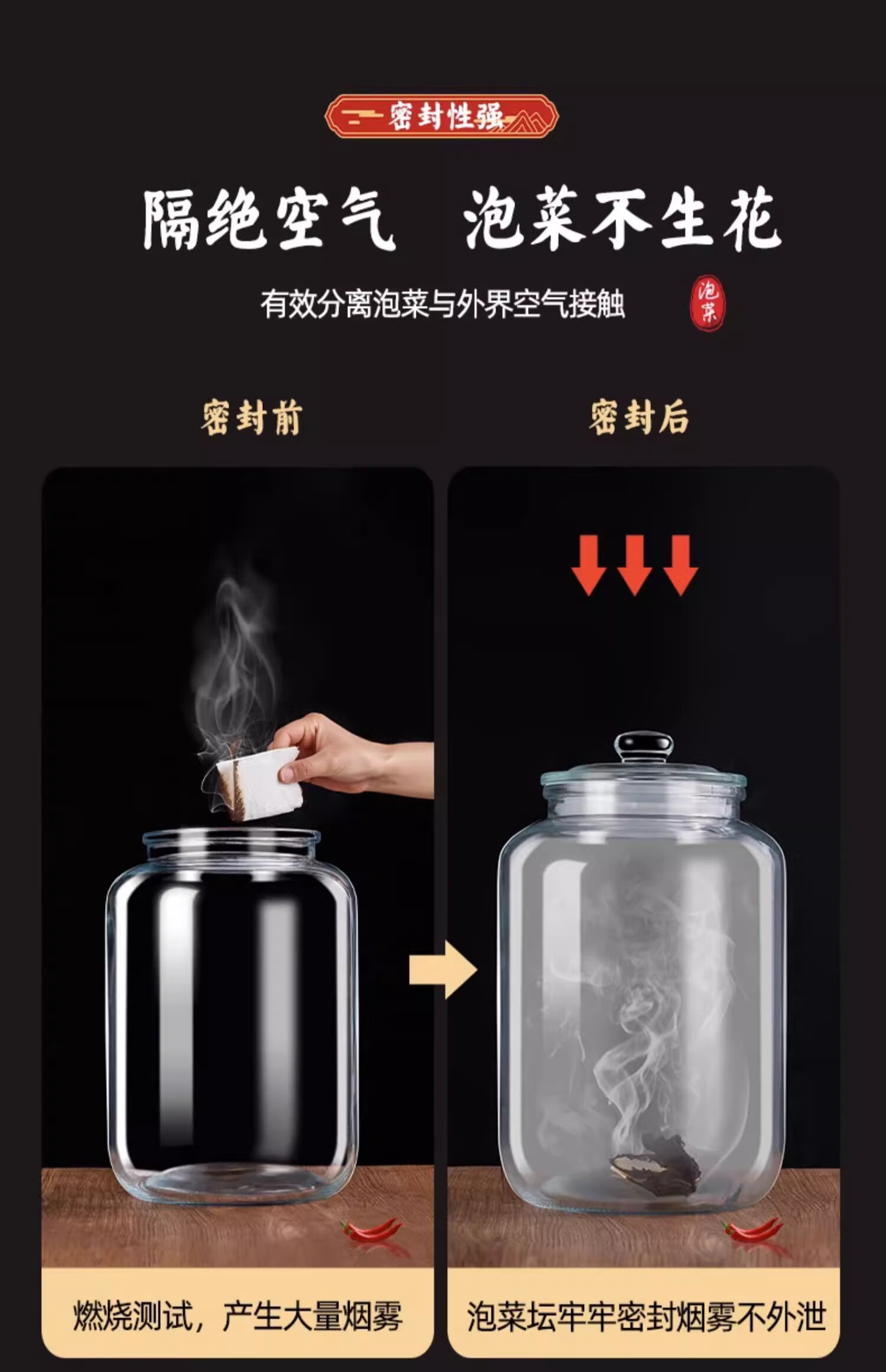 密封性强

隔绝空气 泡菜不生花

有效分离泡菜与外界空气接触

泡菜

密封前

密封后

燃烧测试，产生大量烟雾

泡菜坛牢牢密封烟雾不外泄