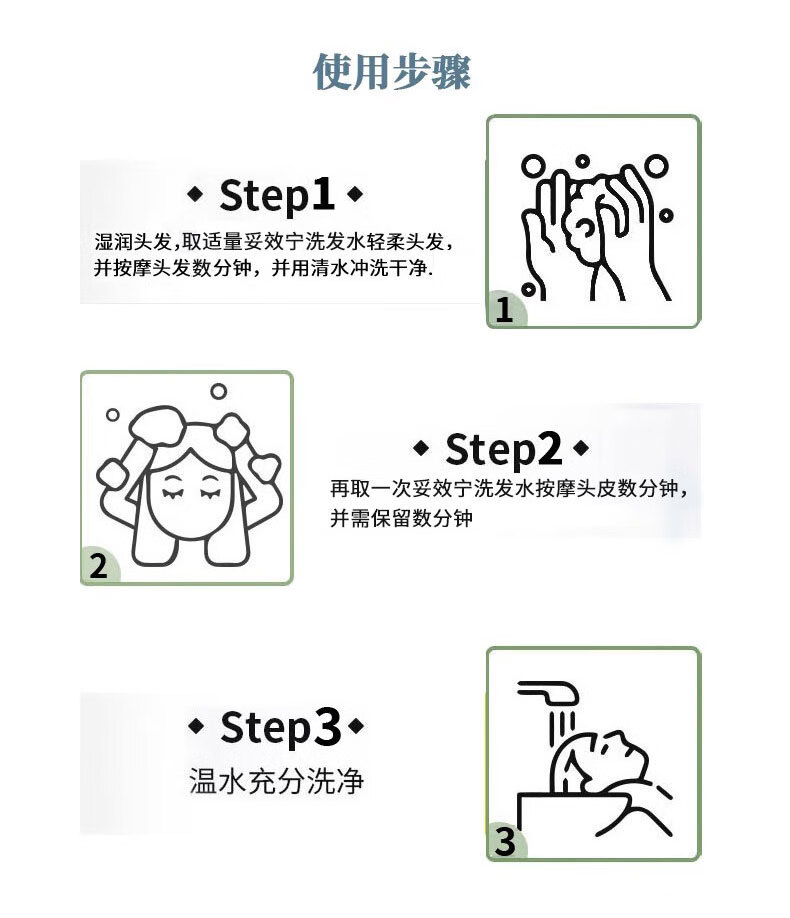 使用步骤

◆ Step1 ◆
湿润头发,取适量妥效宁洗发水轻柔头发,并按摩头发数分钟，并用清水冲洗干净.

1

2

◆ Step2 ◆
再取一次妥效宁洗发水按摩头皮数分钟，并需保留数分钟

◆ Step3 ◆
温水充分洗净

3