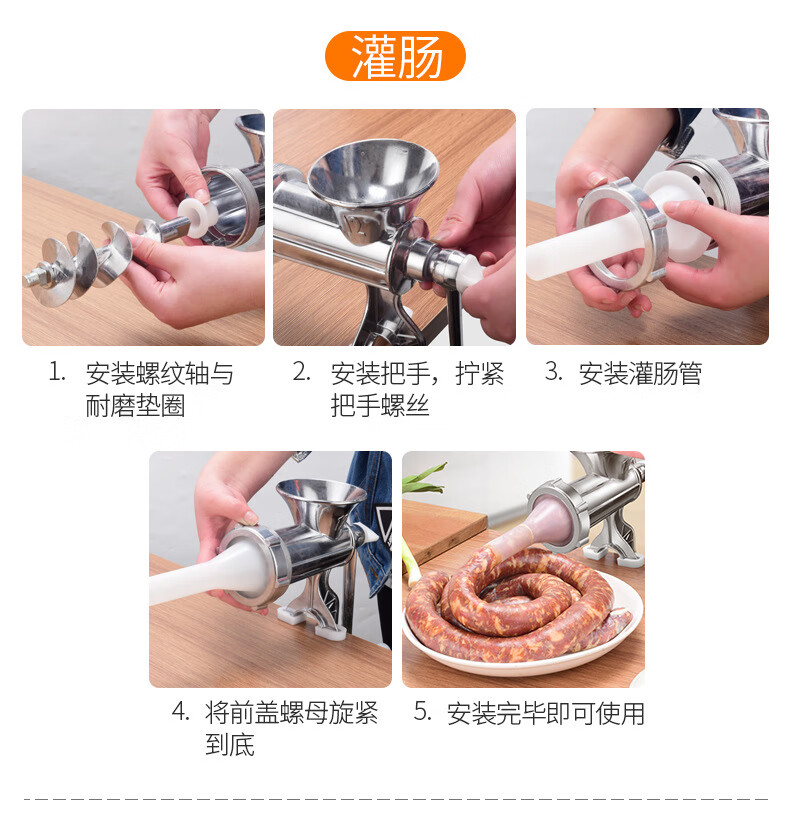 灌肠

1. 安装螺纹轴与耐磨垫圈

2. 安装把手，拧紧把手螺丝

3. 安装灌肠管

4. 将前盖螺母旋紧到底

5. 安装完毕即可使用