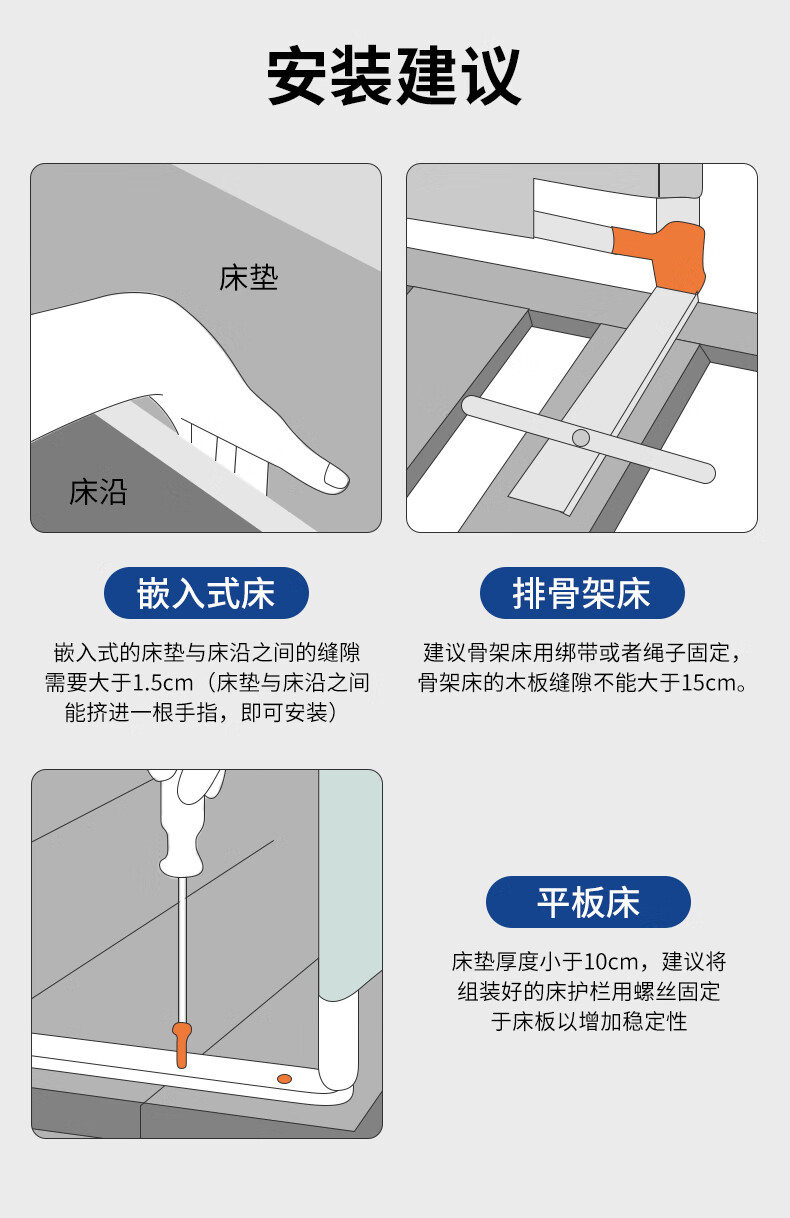 安装建议

床垫

床沿

嵌入式床

嵌入式的床垫与床沿之间的缝隙需要大于1.5cm（床垫与床沿之间能挤进一根手指，即可安装）

排骨架床

建议骨架床用绑带或者绳子固定，骨架床的木板缝隙不能大于15cm。

平板床

床垫厚度小于10cm，建议将组装好的床护栏用螺丝固定于床板以增加稳定性