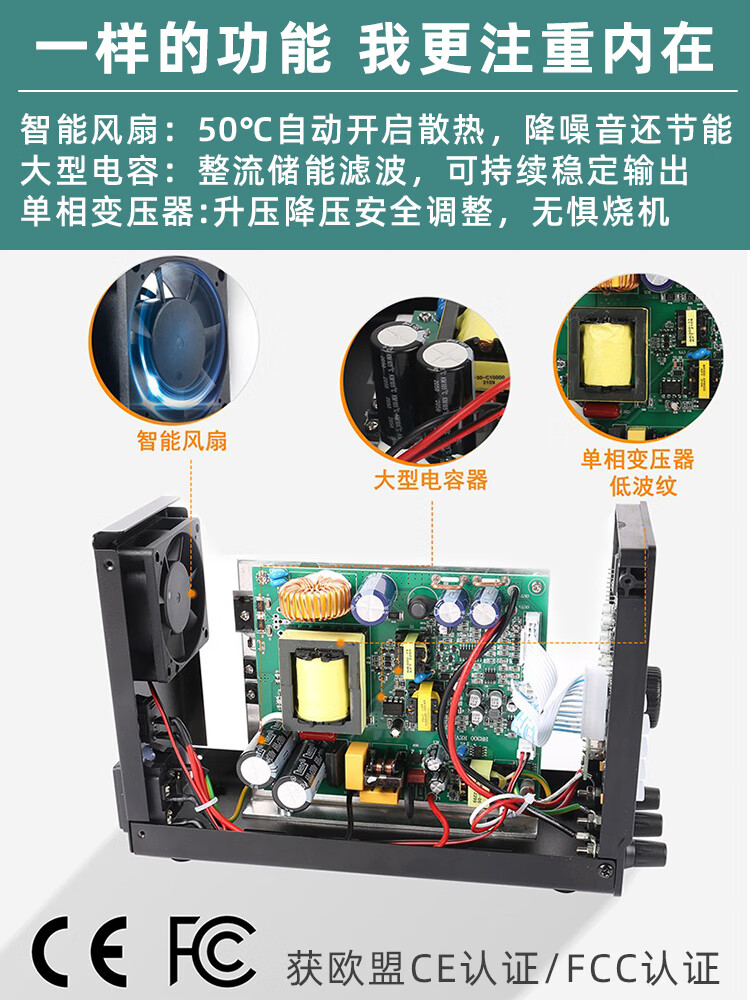 一样的功能 我更注重内在

智能风扇：50℃自动开启散热，降噪音还节能
大型电容：整流储能滤波，可持续稳定输出
单相变压器:升压降压安全调整，无惧烧机

智能风扇

大型电容器

单相变压器
低波纹

CE FC

获欧盟CE认证/FCC认证