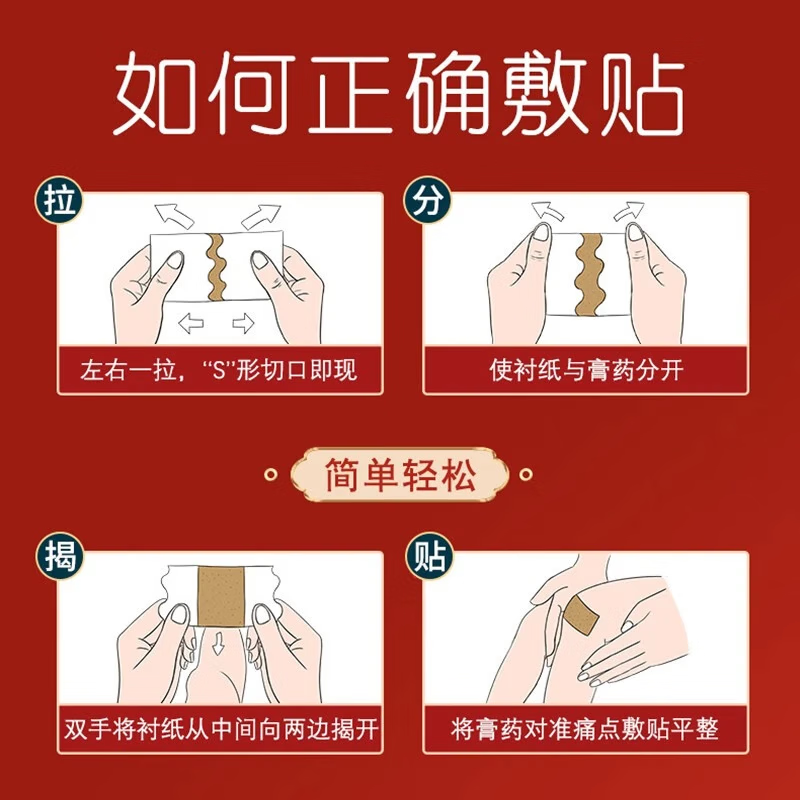 如何正确敷贴

拉

左右一拉，“S”形切口即现

分

使衬纸与膏药分开

简单轻松

揭

双手将衬纸从中间向两边揭开

贴

将膏药对准痛点敷贴平整