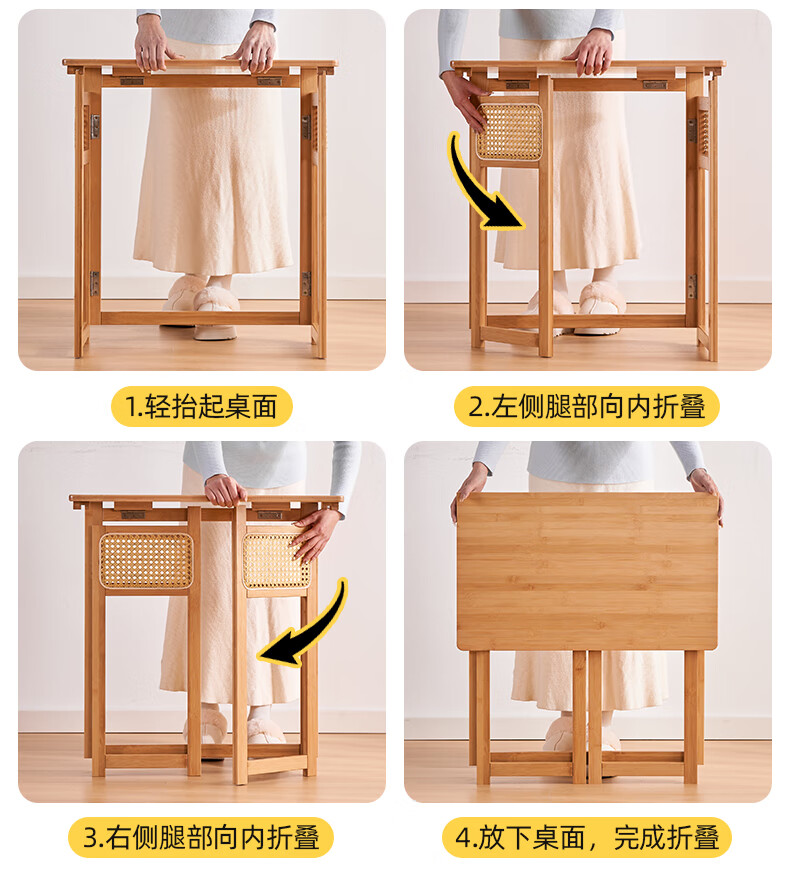 1.轻抬起桌面

2.左侧腿部向内折叠

3.右侧腿部向内折叠

4.放下桌面，完成折叠