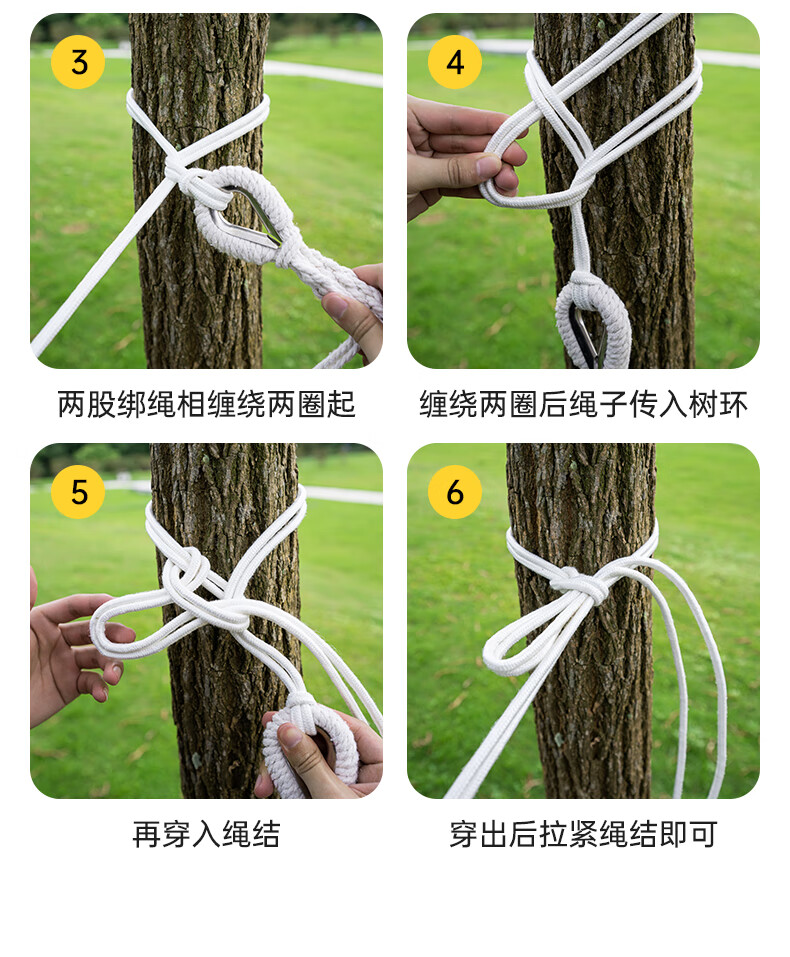 3

两股绑绳相缠绕两圈起

4

缠绕两圈后绳子传入树环

5

再穿入绳结

6

穿出后拉紧绳结即可